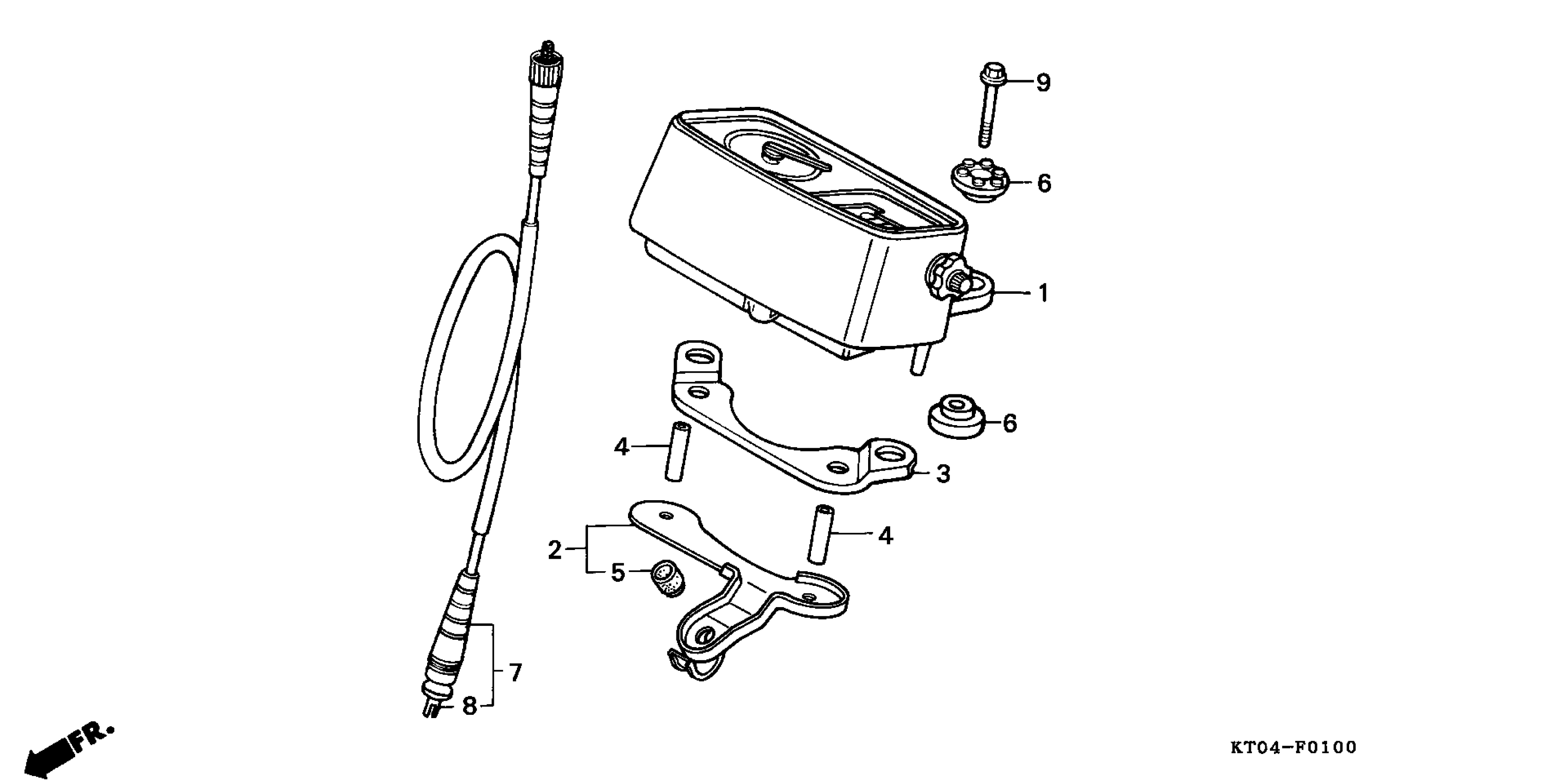 9
6
1
6
4
3
2
4
5
7
8
FR.
KT04-F0100