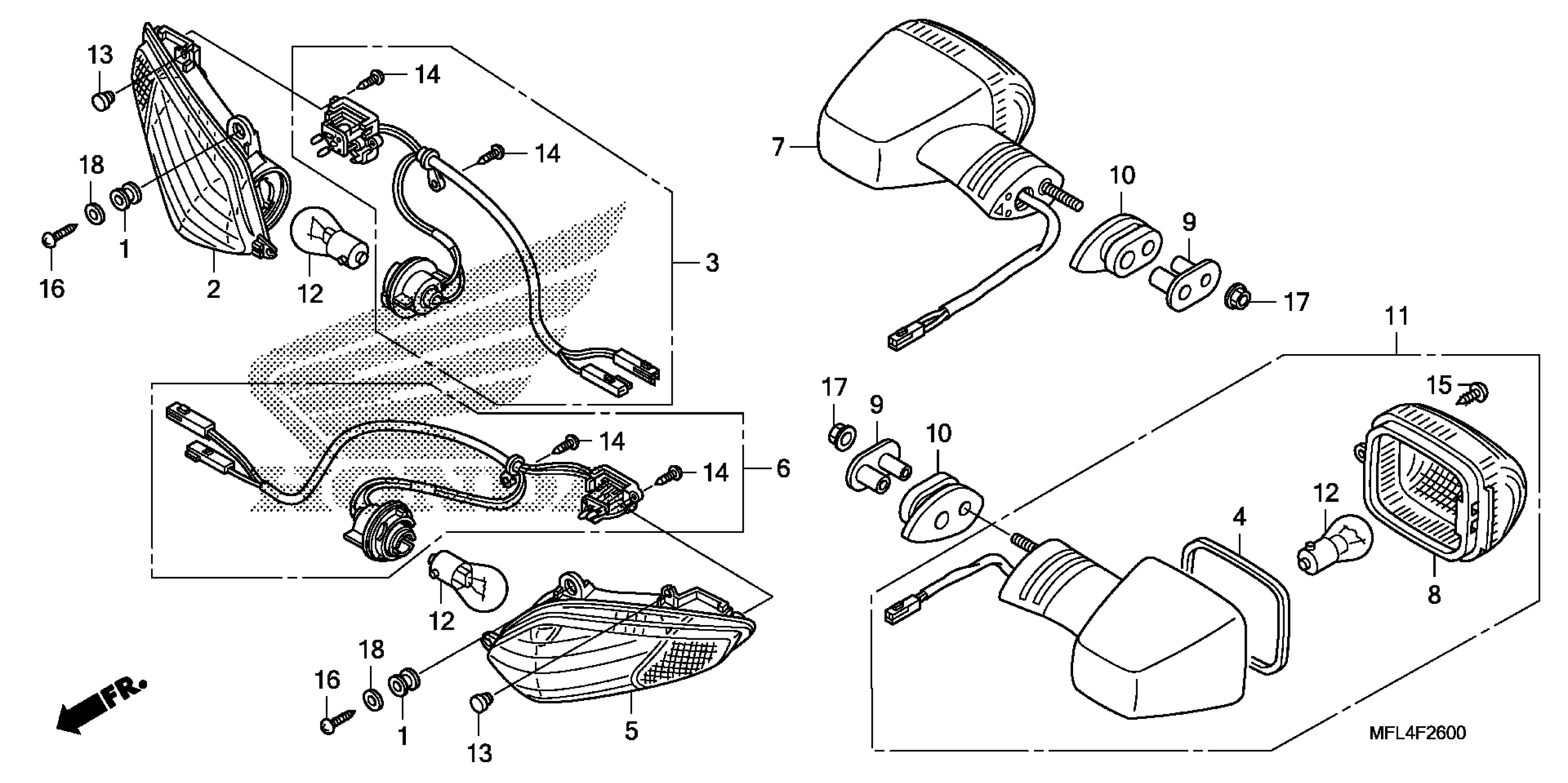 13
14
14
18
1
16
2
12
3
7
10
9
17
11
17
9
10
15
14
14
6
12
4
12
8
18
16
1
13
5
FR.
MFL4F2600