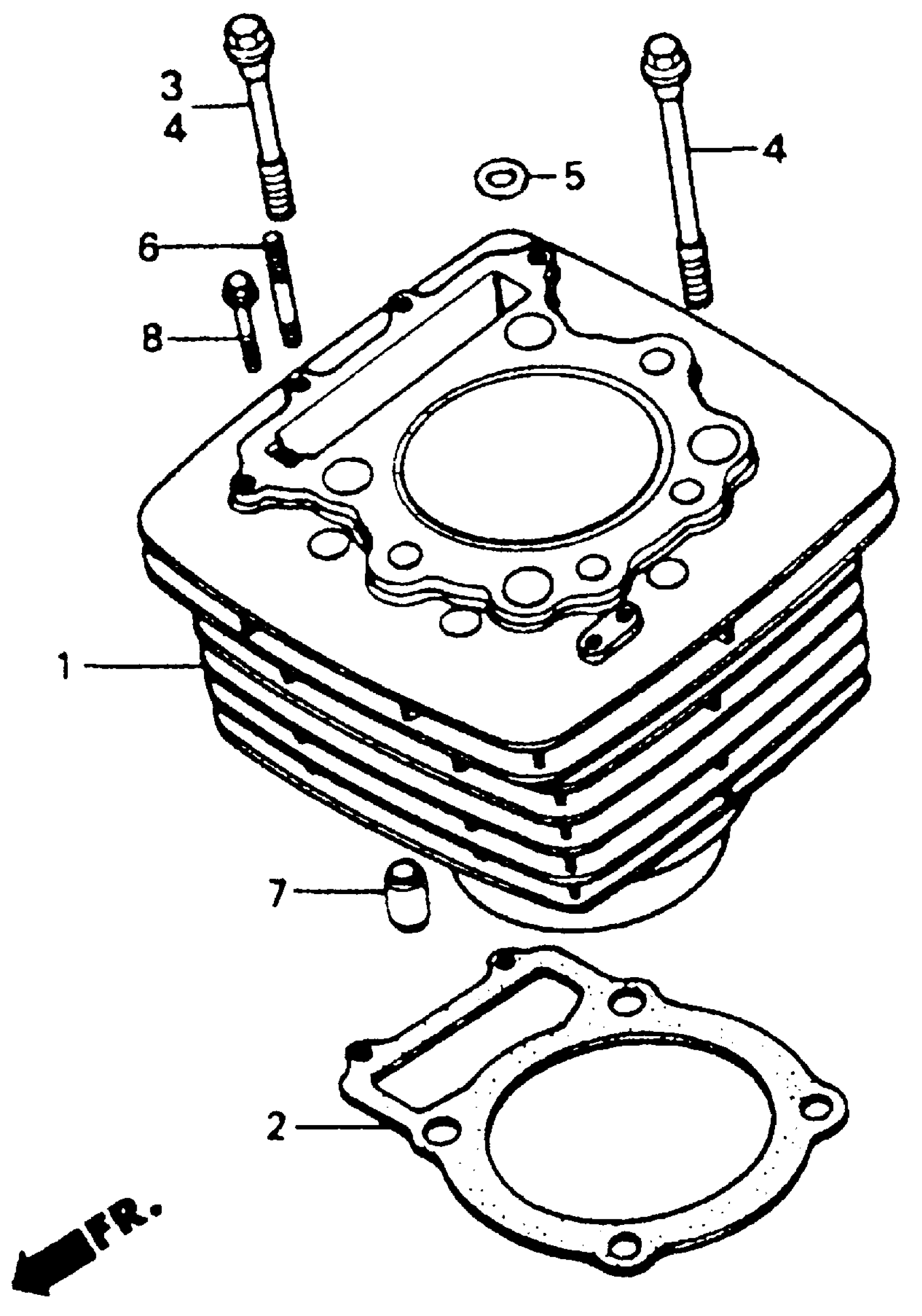 3
4
4
5
6
8
1
7
2
FR.