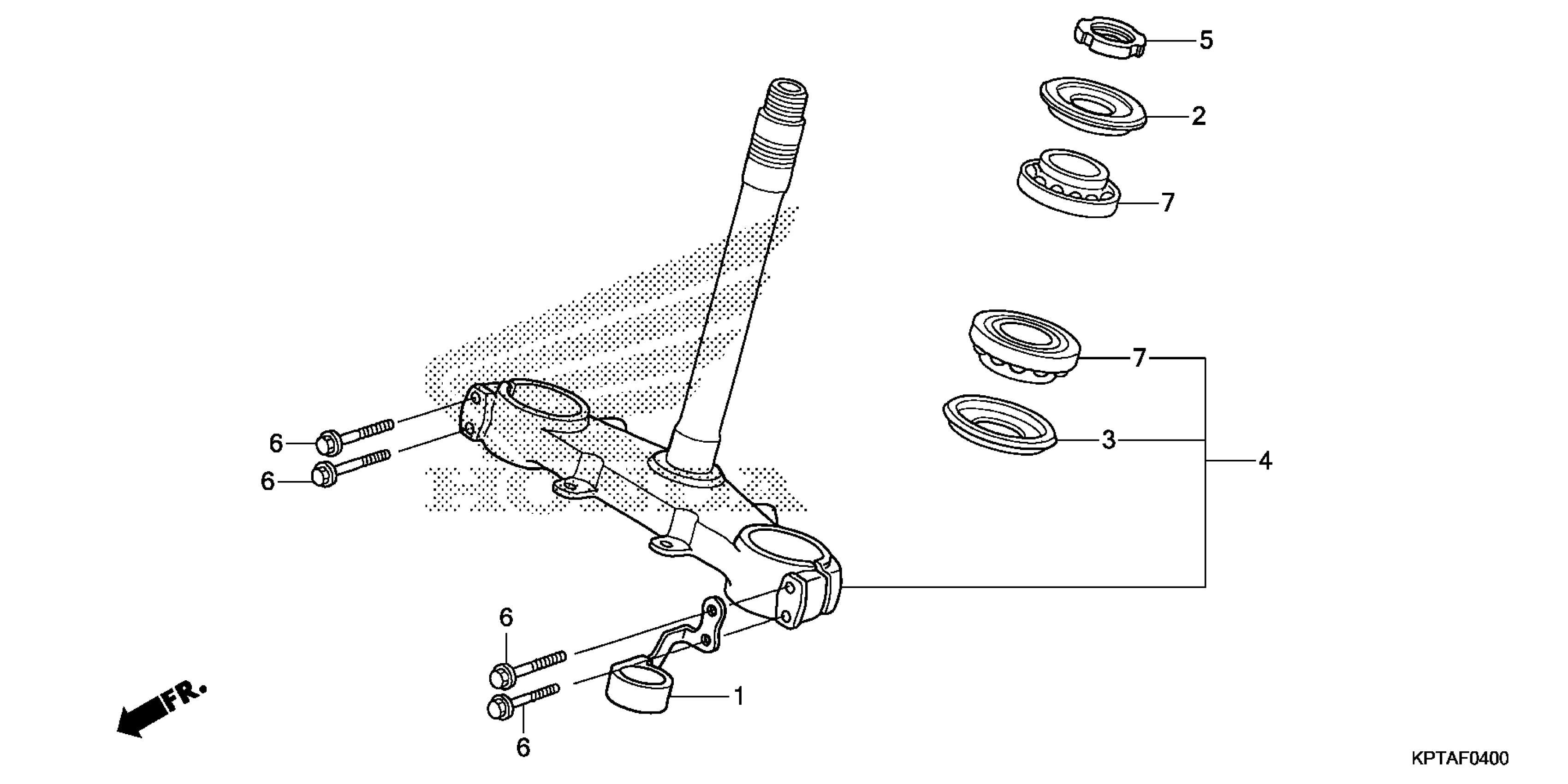 5
2
7
7
3
4
6
6
6
6
1
FR.
KPTAF0400