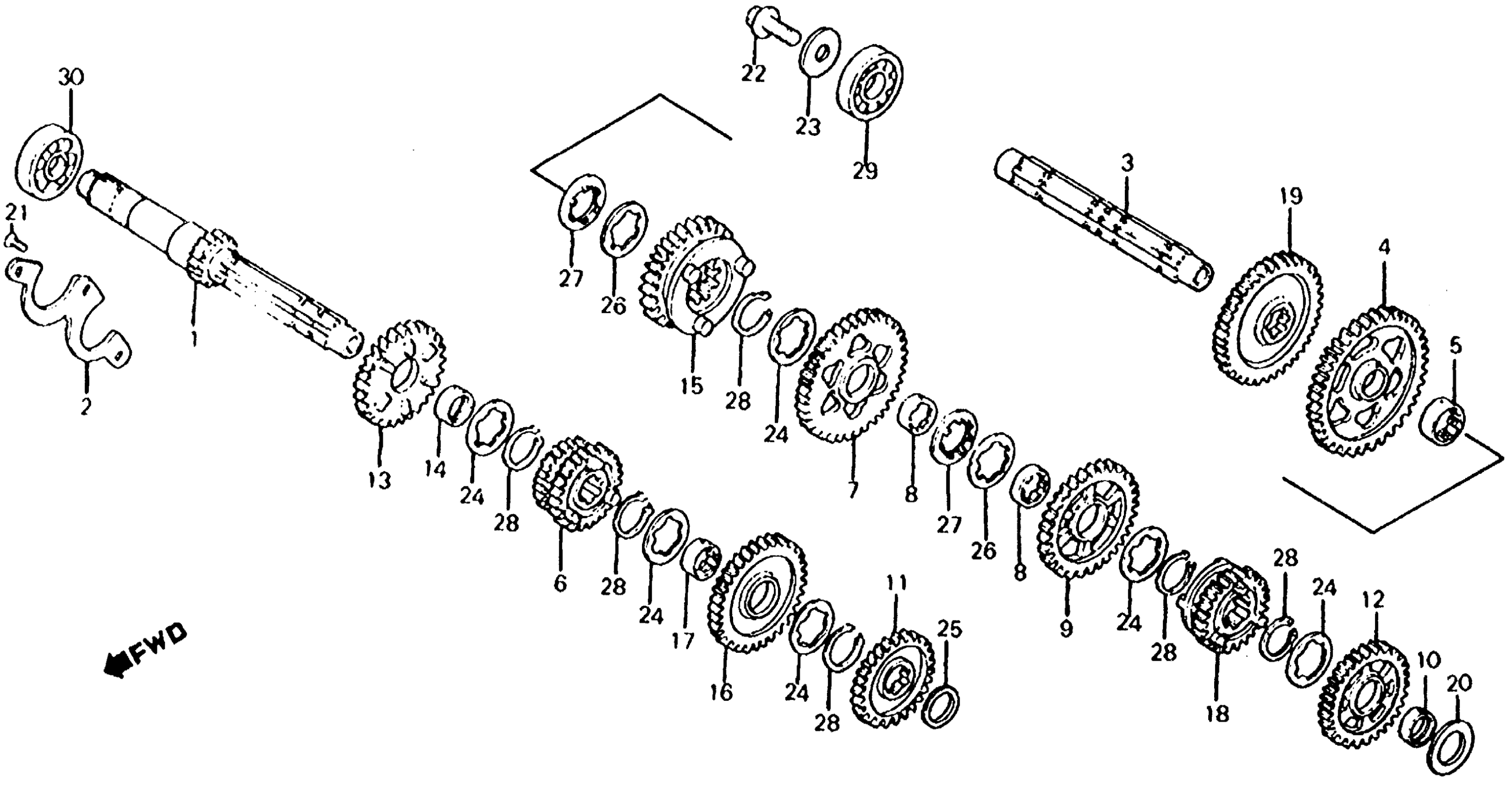 30
21
2
1
22
23
29
27
26
15
28
24
7
3
19
4
5
13
14
24
28
6
28
24
17
16
24
28
11
25
8
27
26
8
9
24
28
18
28
24
12
10
20
FWD