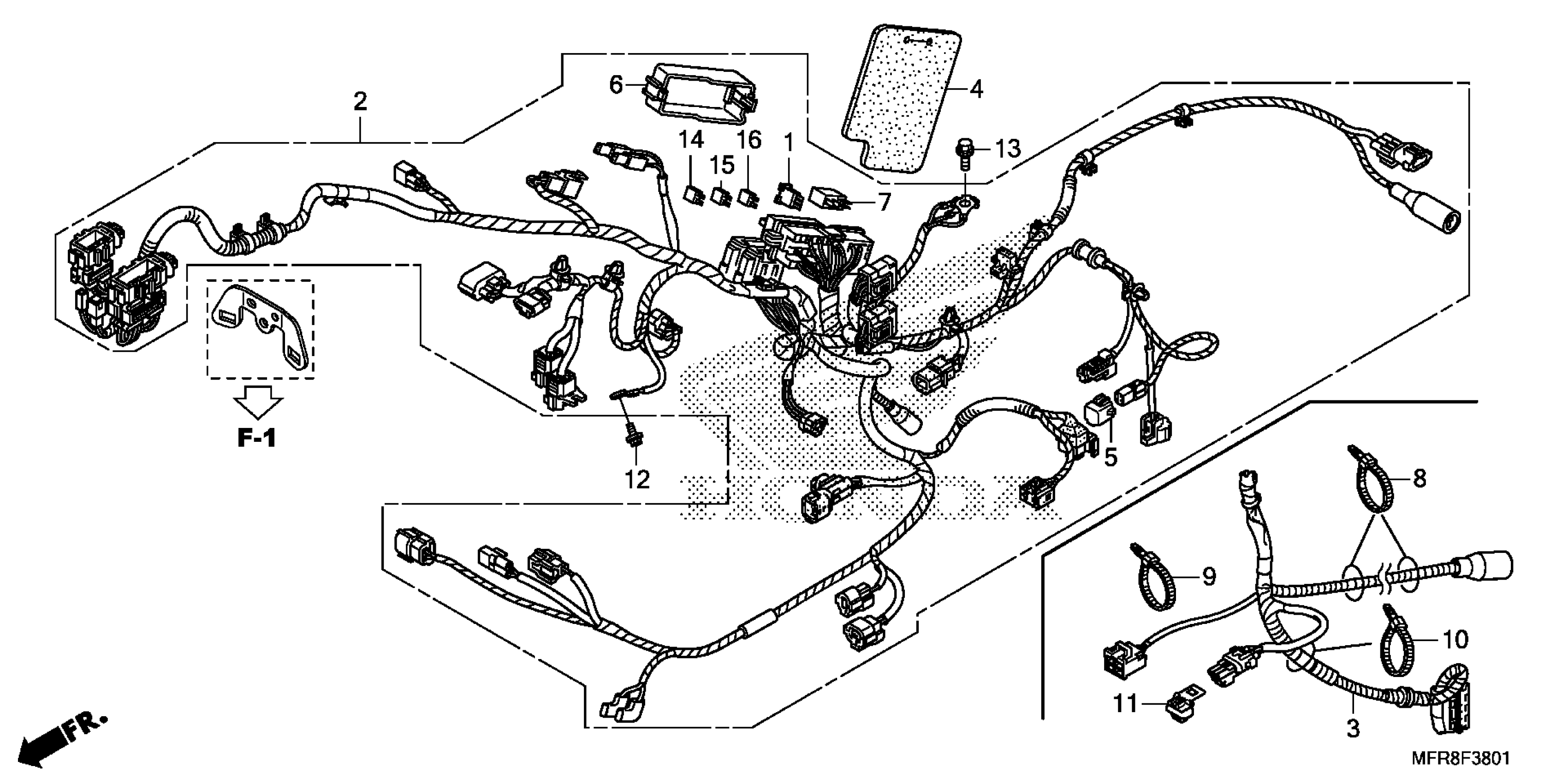 2
6
4
14
16
1
13
15
7
F-1
12
5
8
9
10
11
3
FR.
MFR8F3801