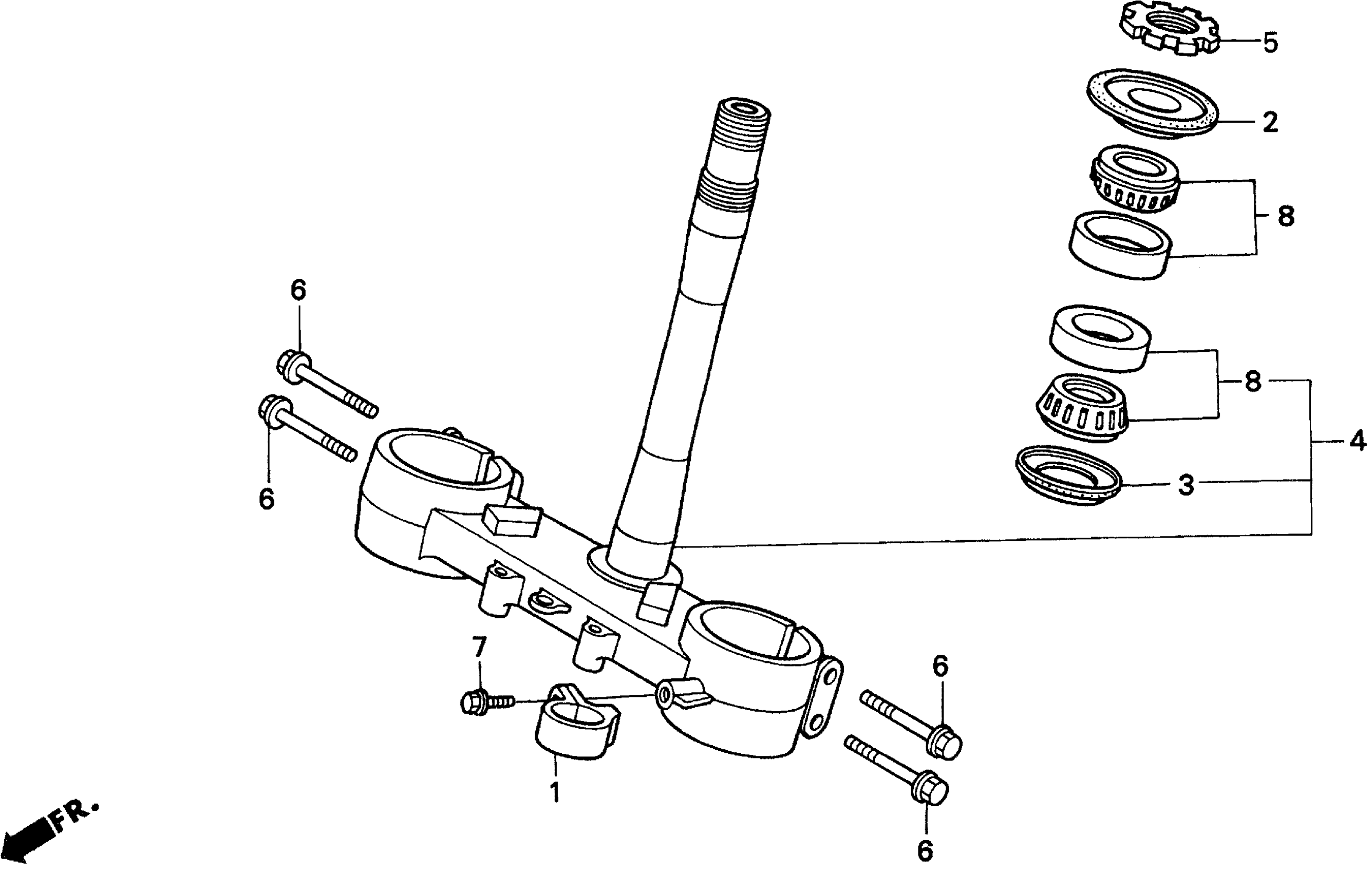 5

2

8

6

6

8

4

3

7

6

1

6

FR.