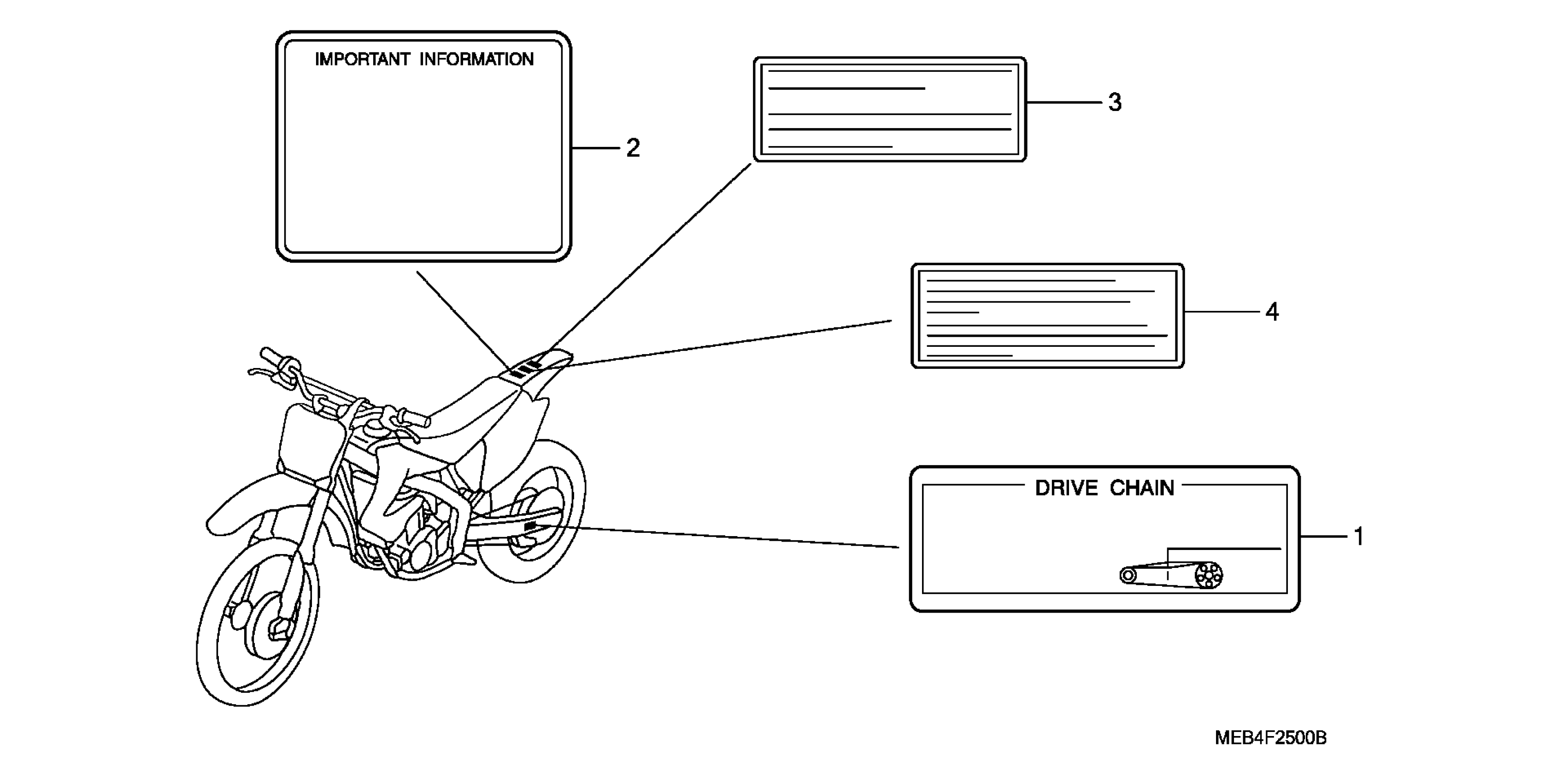 IMPORTANT INFORMATION

2

3

4

DRIVE CHAIN

1

MEB4F2500B