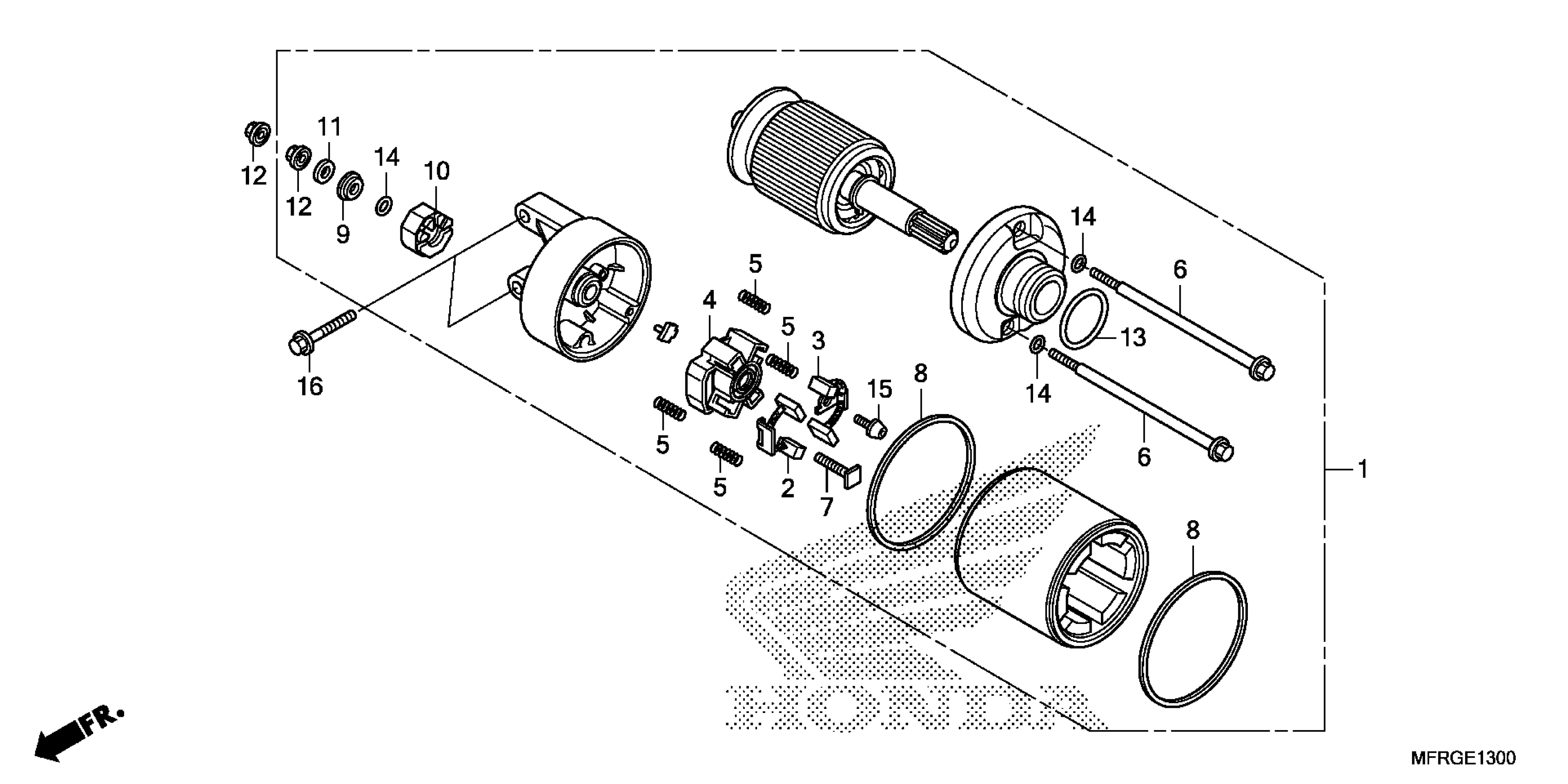 11
12
12
9
14
10
16
5
4
5
3
5
5
2
7
15
8
14
6
13
14
6
1
8
HONDA
FR.
MFRGE1300