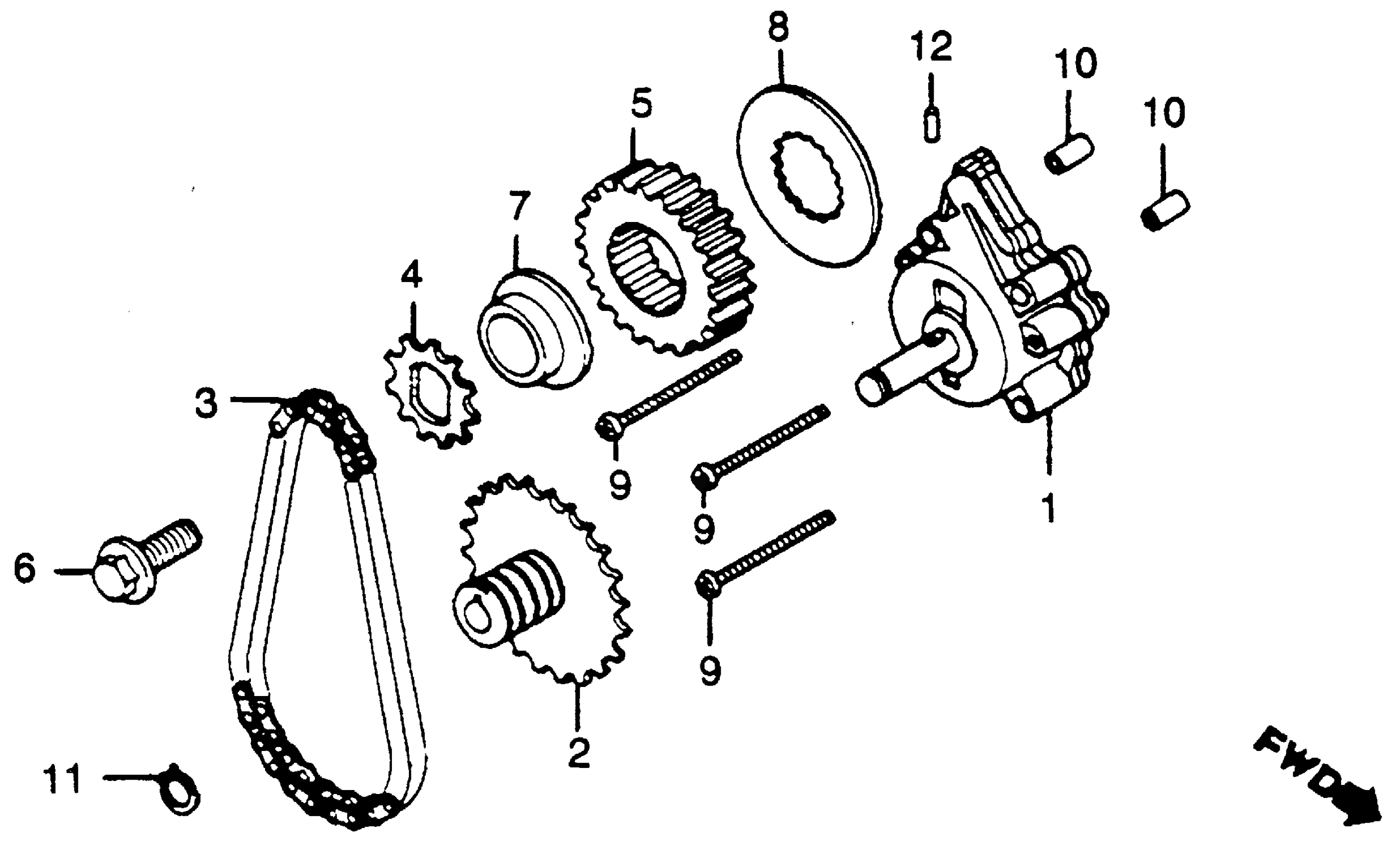 8
12
10
10
5
7
4
3
9
9
1
6
9
2
11
FWD