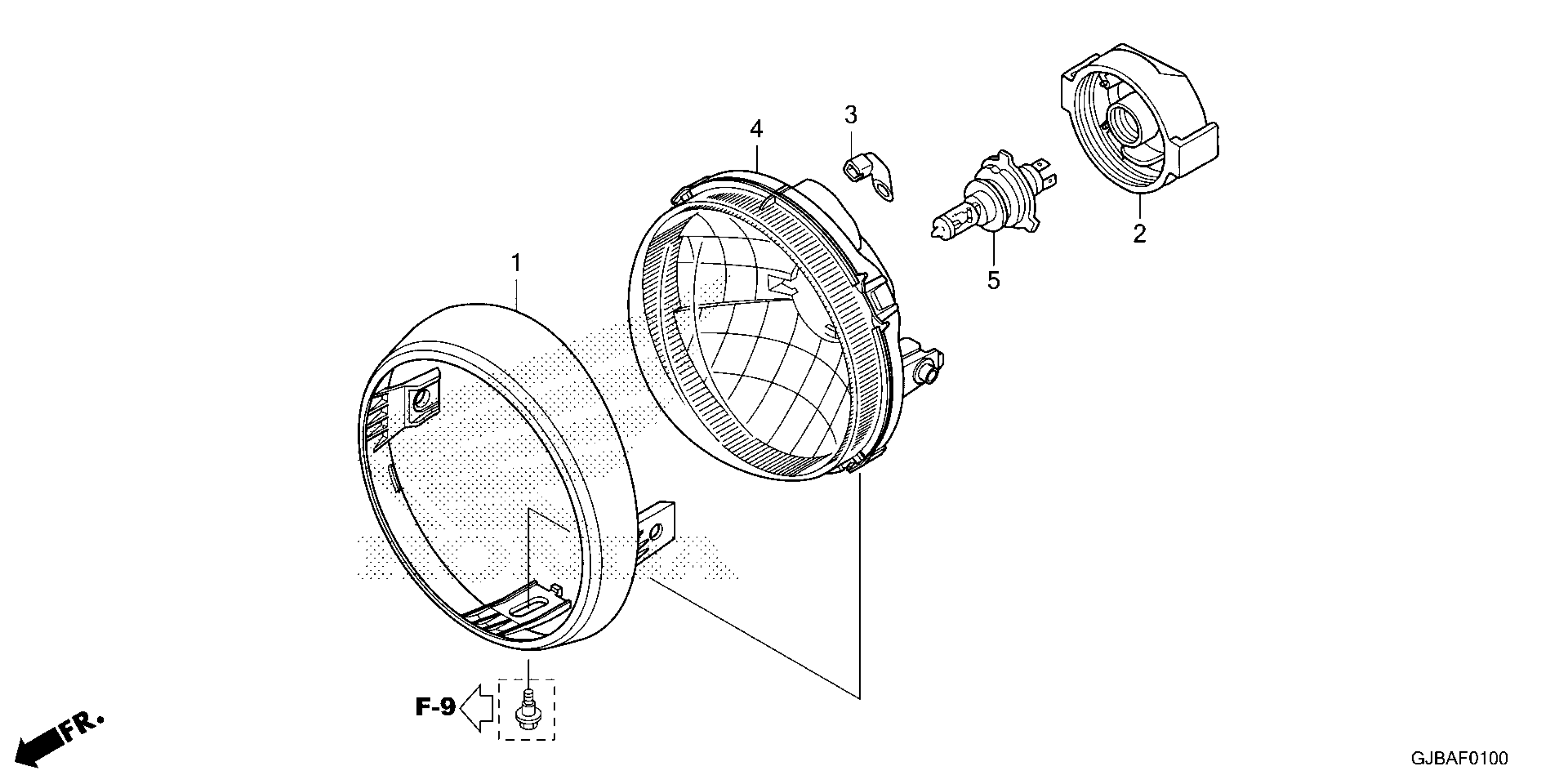 3
4
2
1
5
F-9
FR.
GJBAF0100