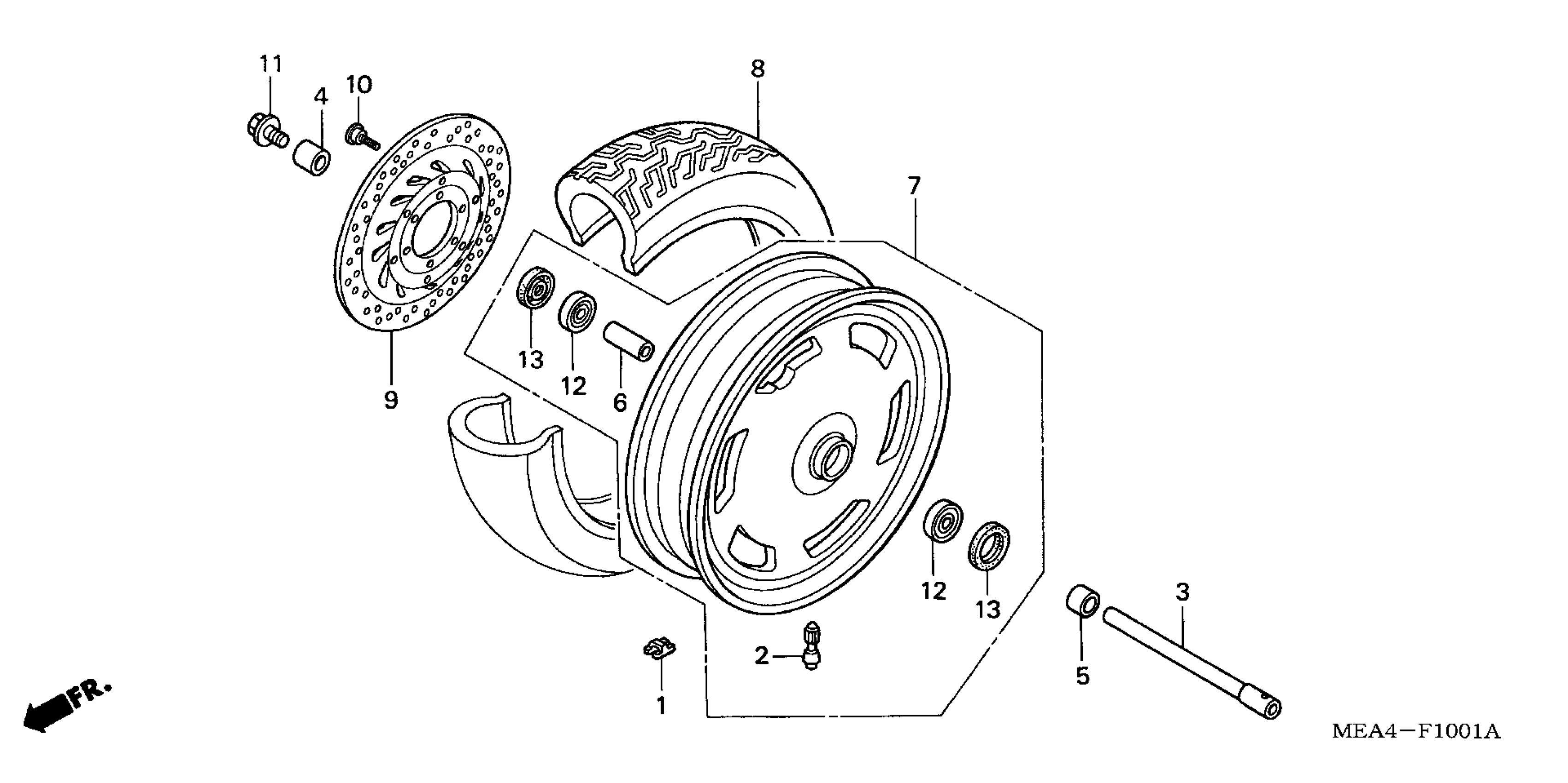 11
4
10
8
7
13
12
6
9
12
13
3
5
2
1
FR.
MEA4—F1001A