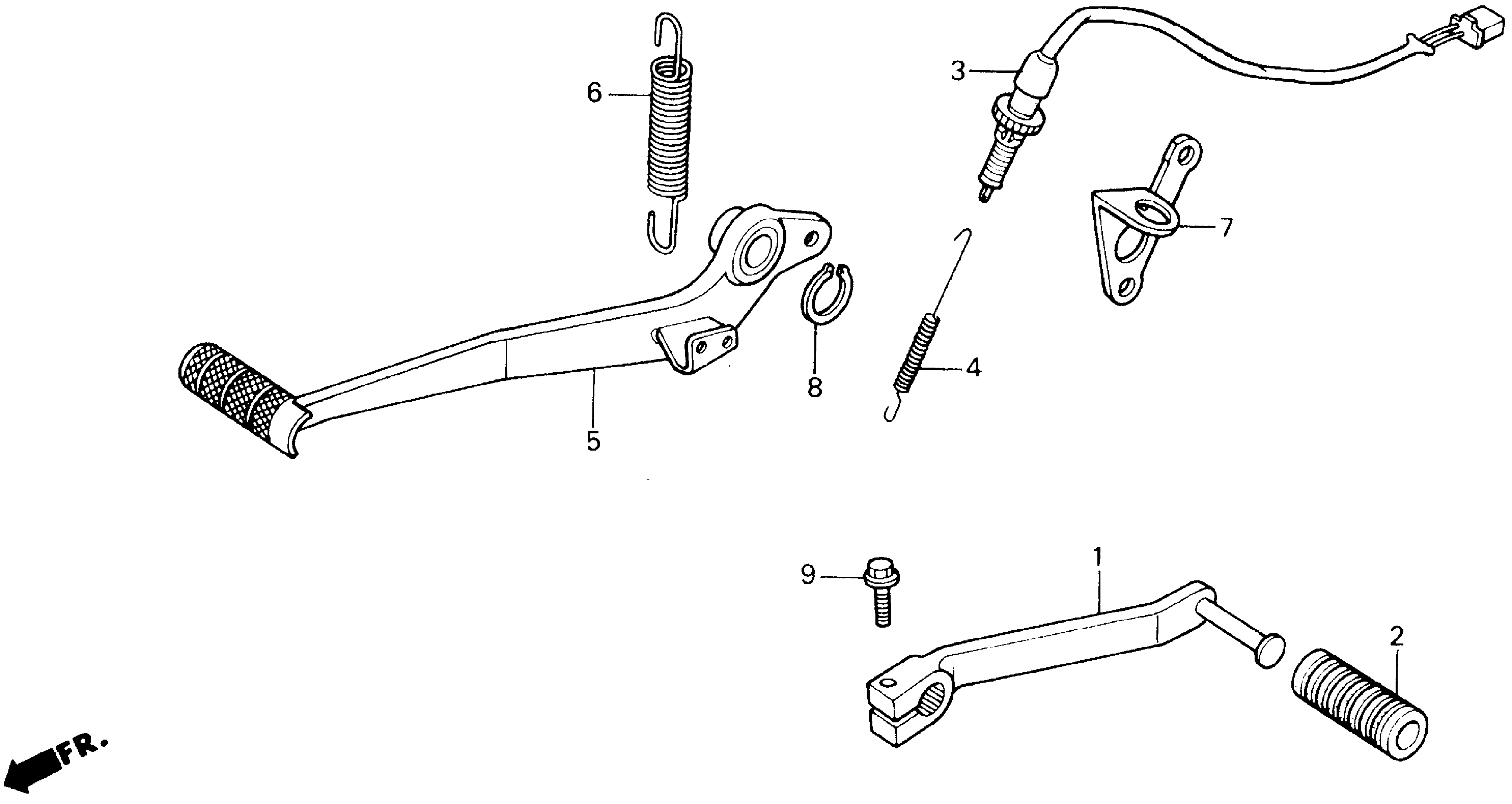 6
3
7
8
4
5
9
1
2
FR.