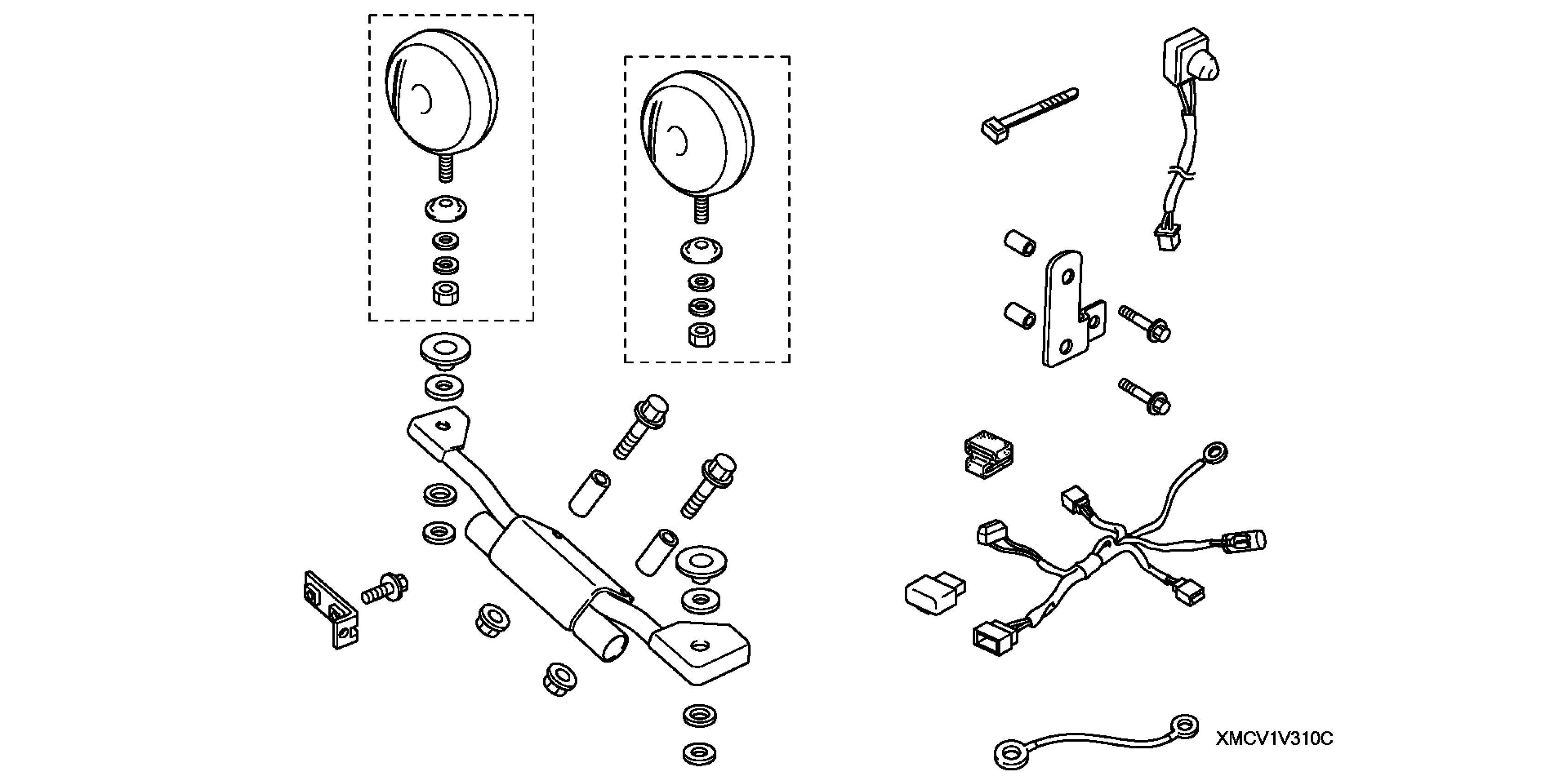 XMCV1V310C