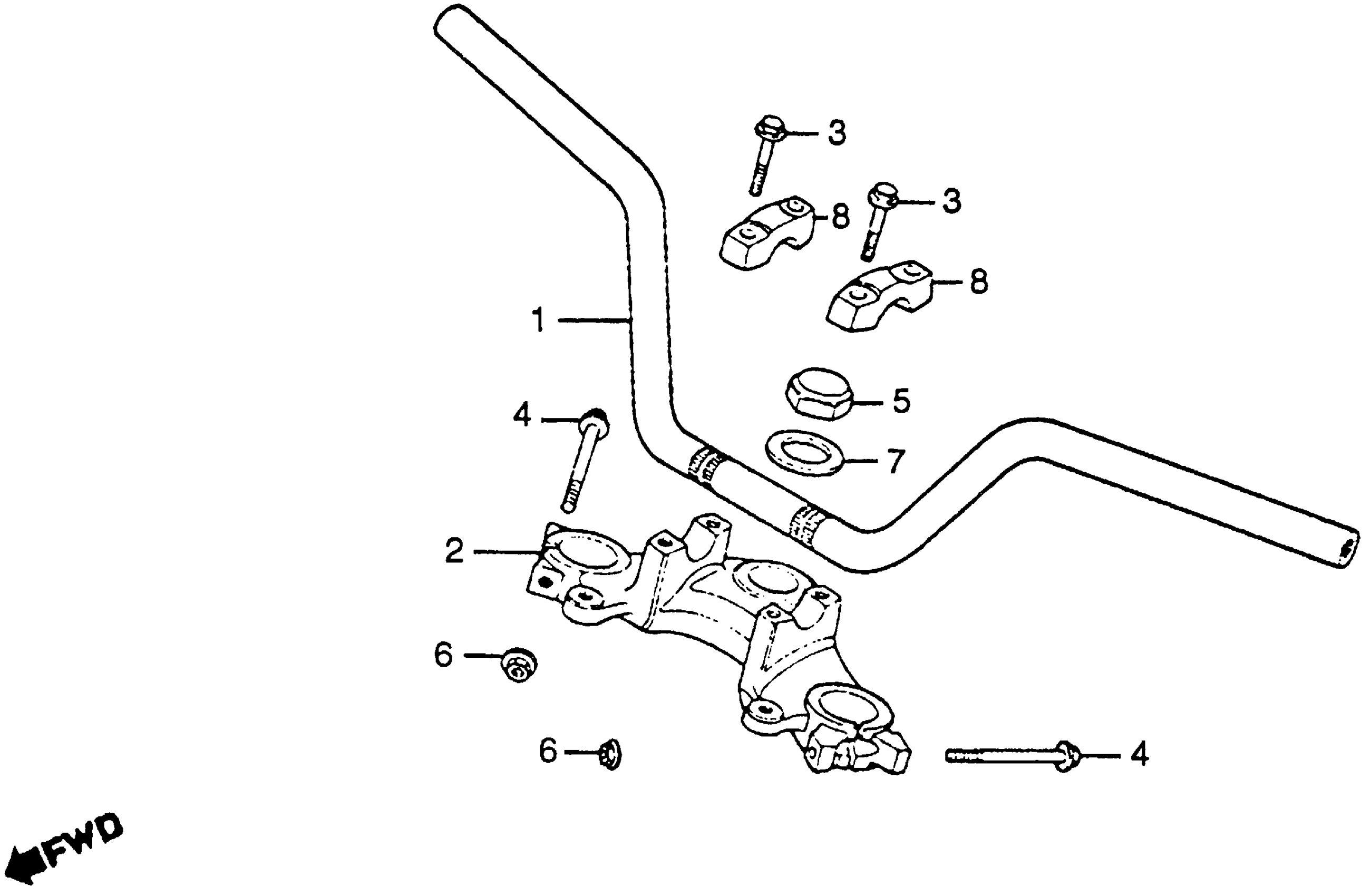 3
3
8
8
1
5
4
7
2
6
6
4
FWD