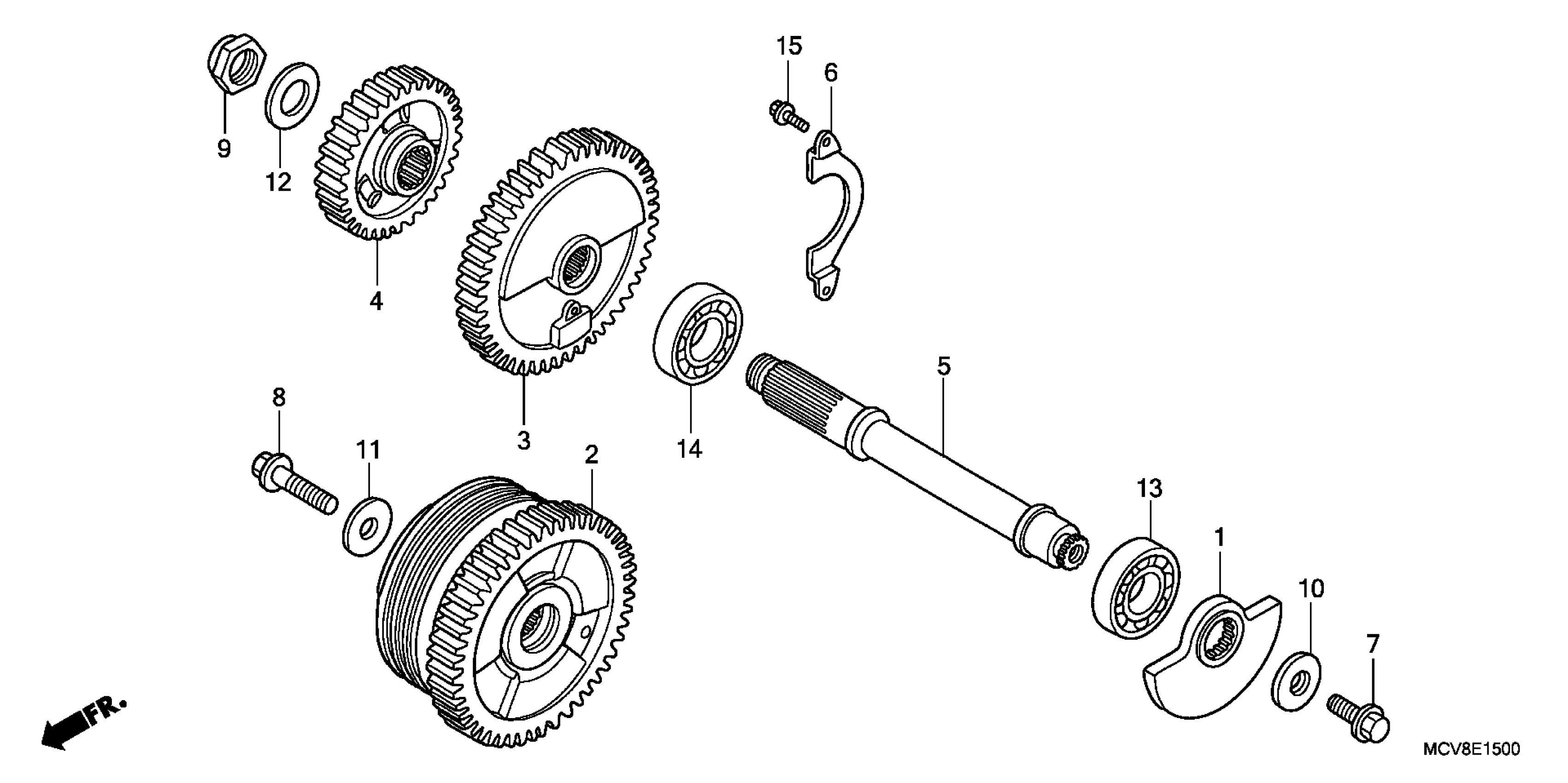 15
6
9
12
4
3
14
5
8
11
2
13
1
10
7
FR.
MCV8E1500