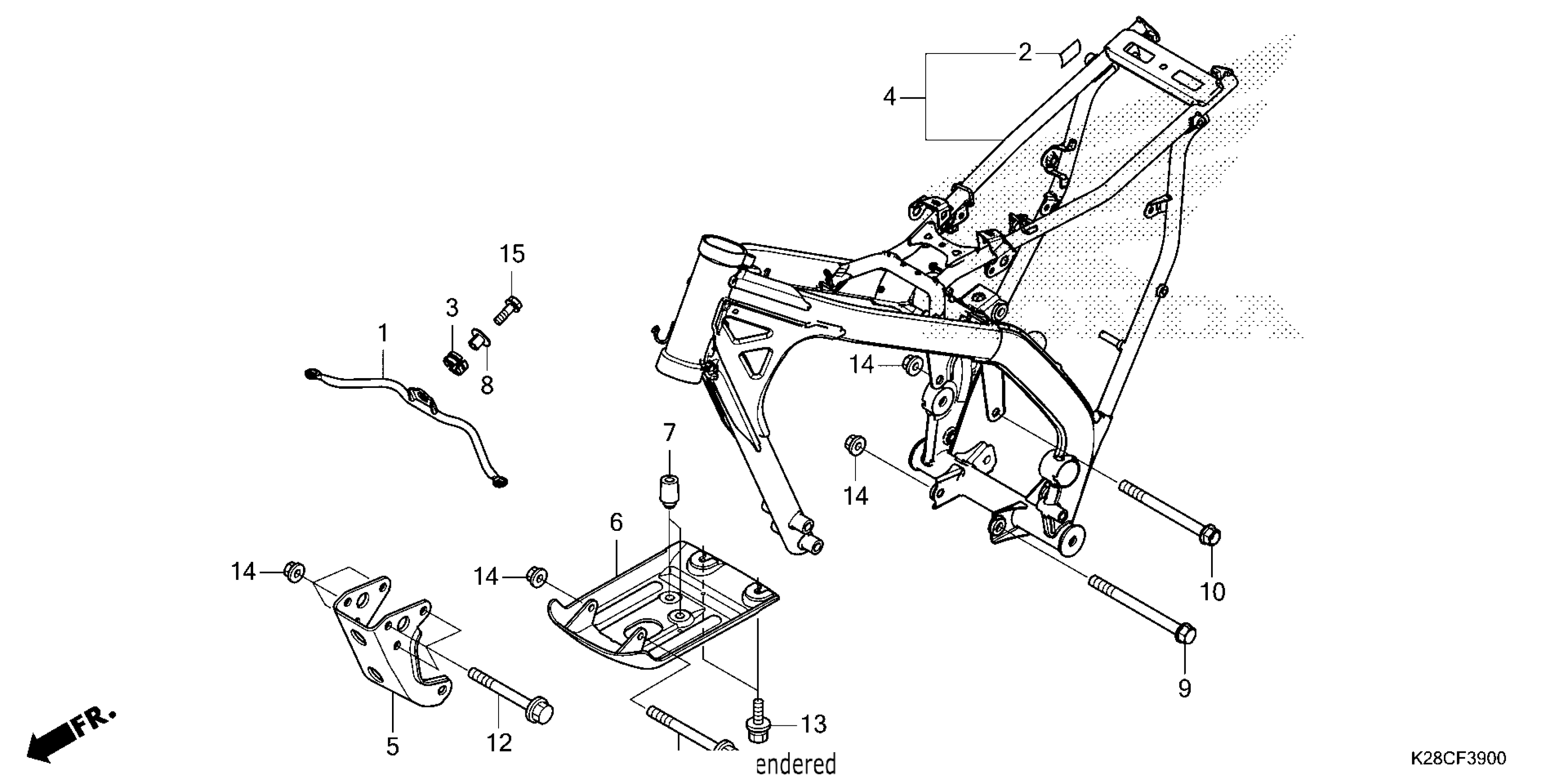 2
4
15
3
1
8
14
7
14
6
14
14
10
9
5
12
13
FR.
endered
K28CF3900