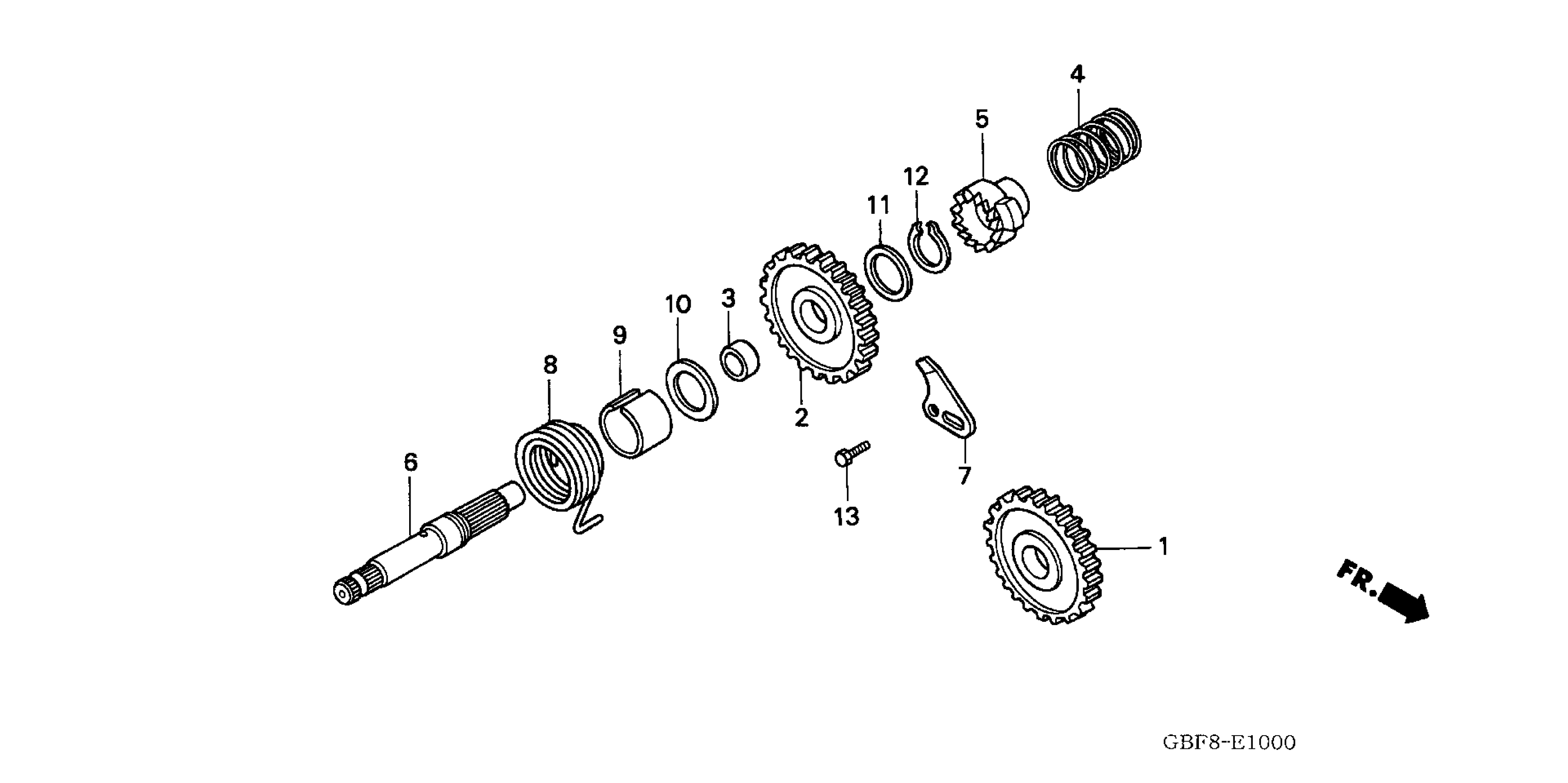 4
5
12
11
10
3
9
8
2
6
7
13
1
FR.
GBF8-E1000