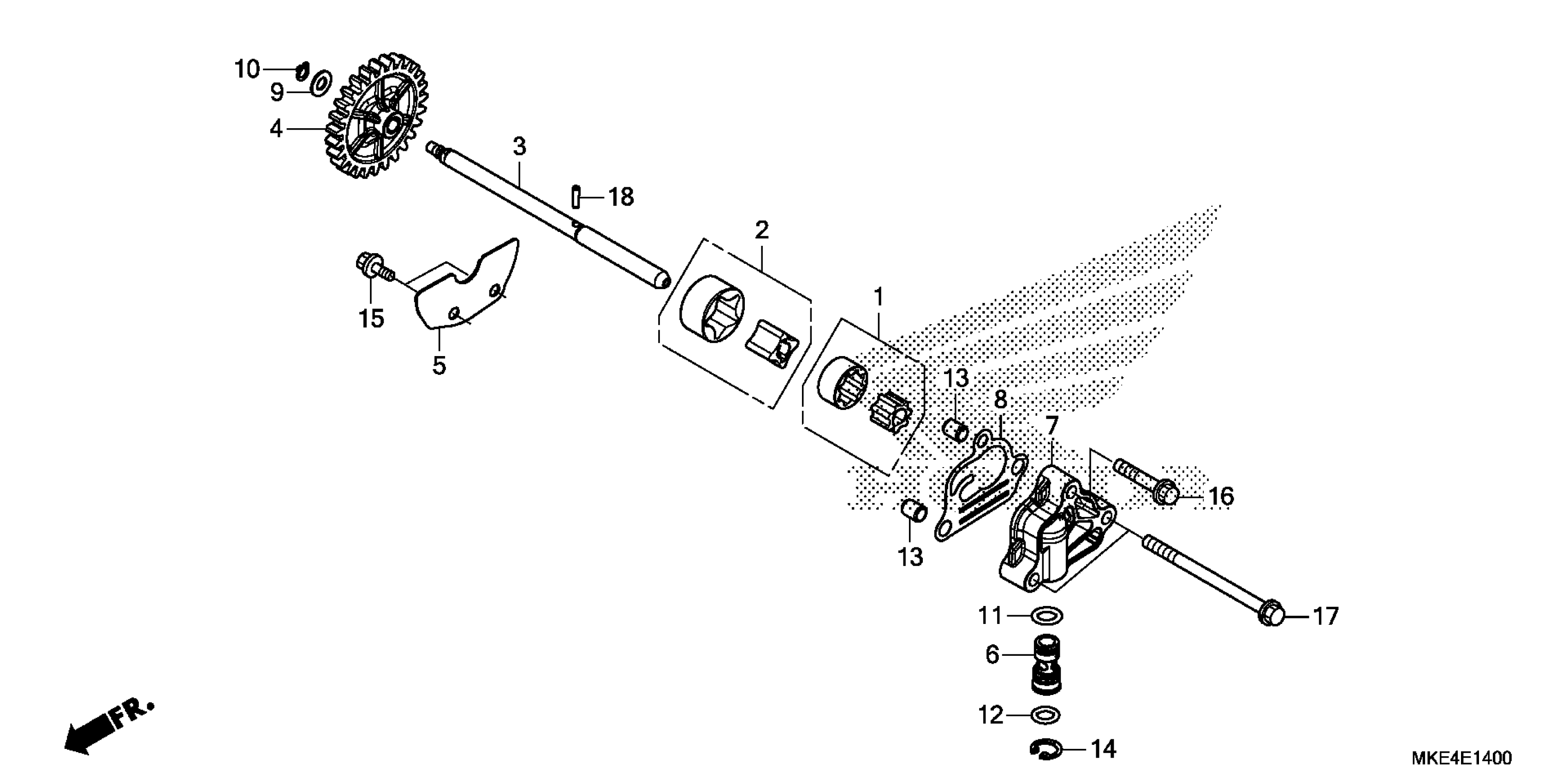 10
9
4
3
18
2
15
5
1
13
8
7
16
13
11
17
6
12
14
FR.
MKE4E1400