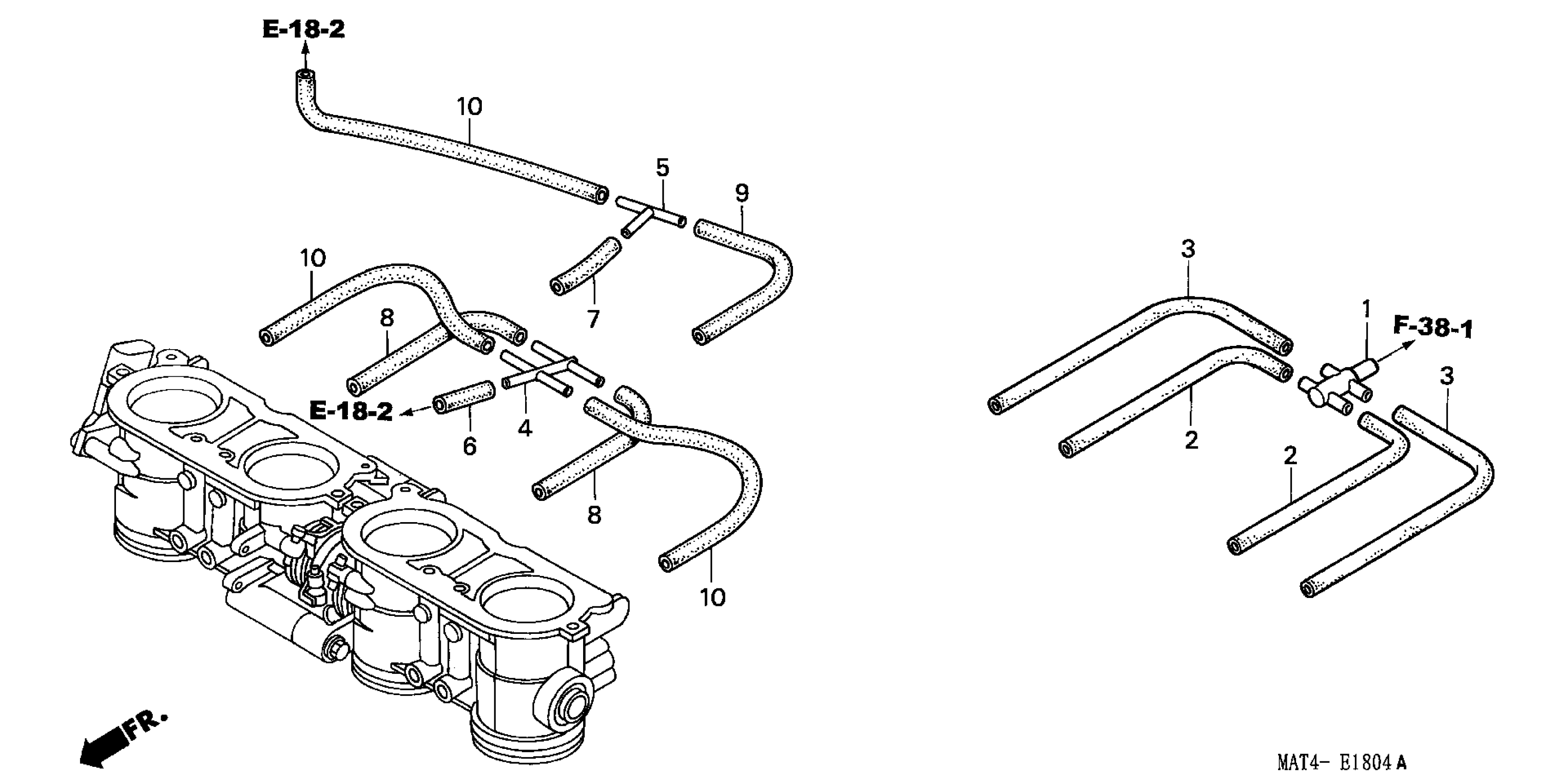 E-18-2

10

5

9

10

7

8

E-18-2

6

4

8

10

3

1

F-38-1

3

2

2

FR.

MAT4- E1804 A