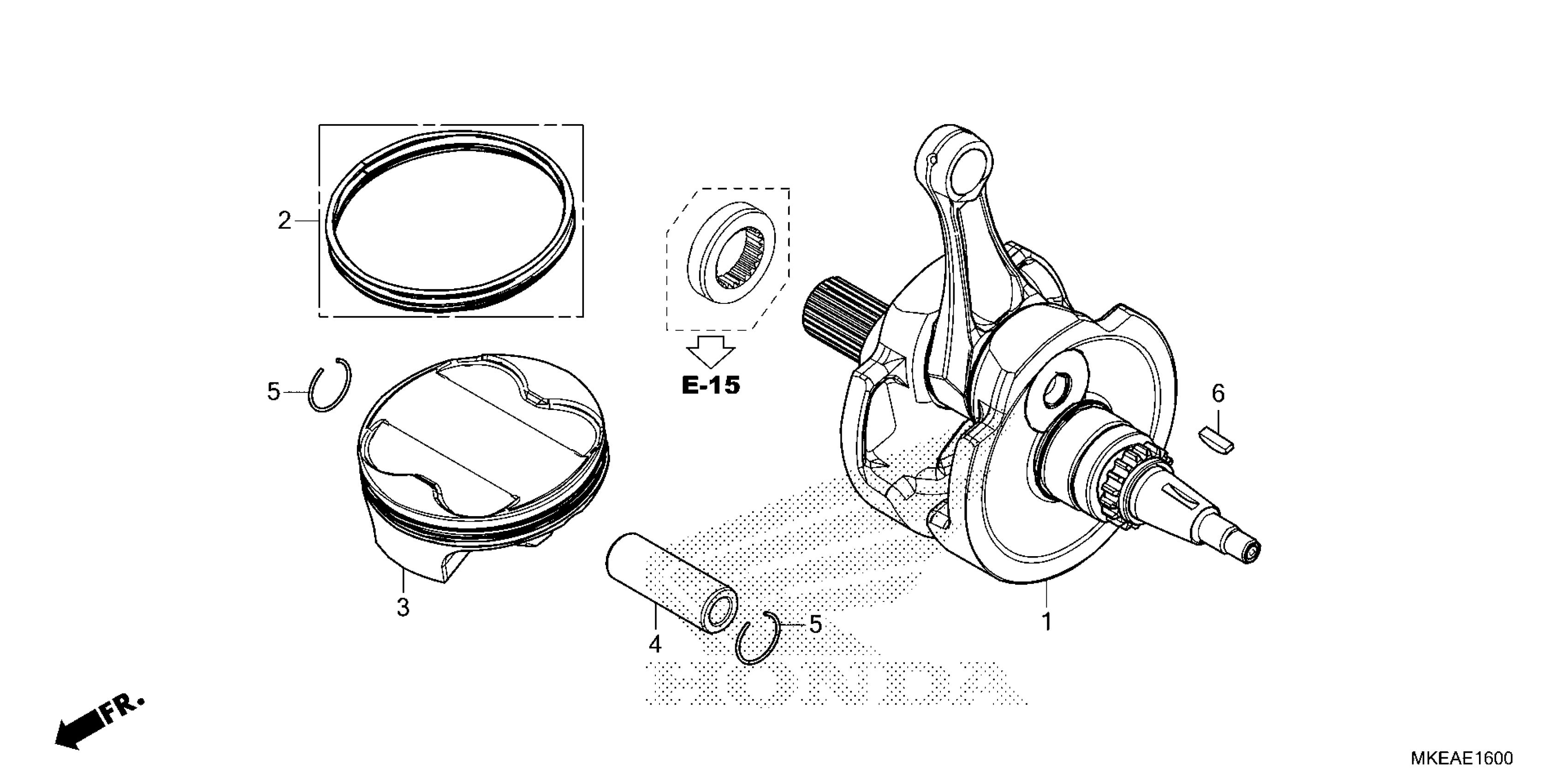 2

E-15

5

6

3

4

5

1

HONDA

FR.

MKEAE1600