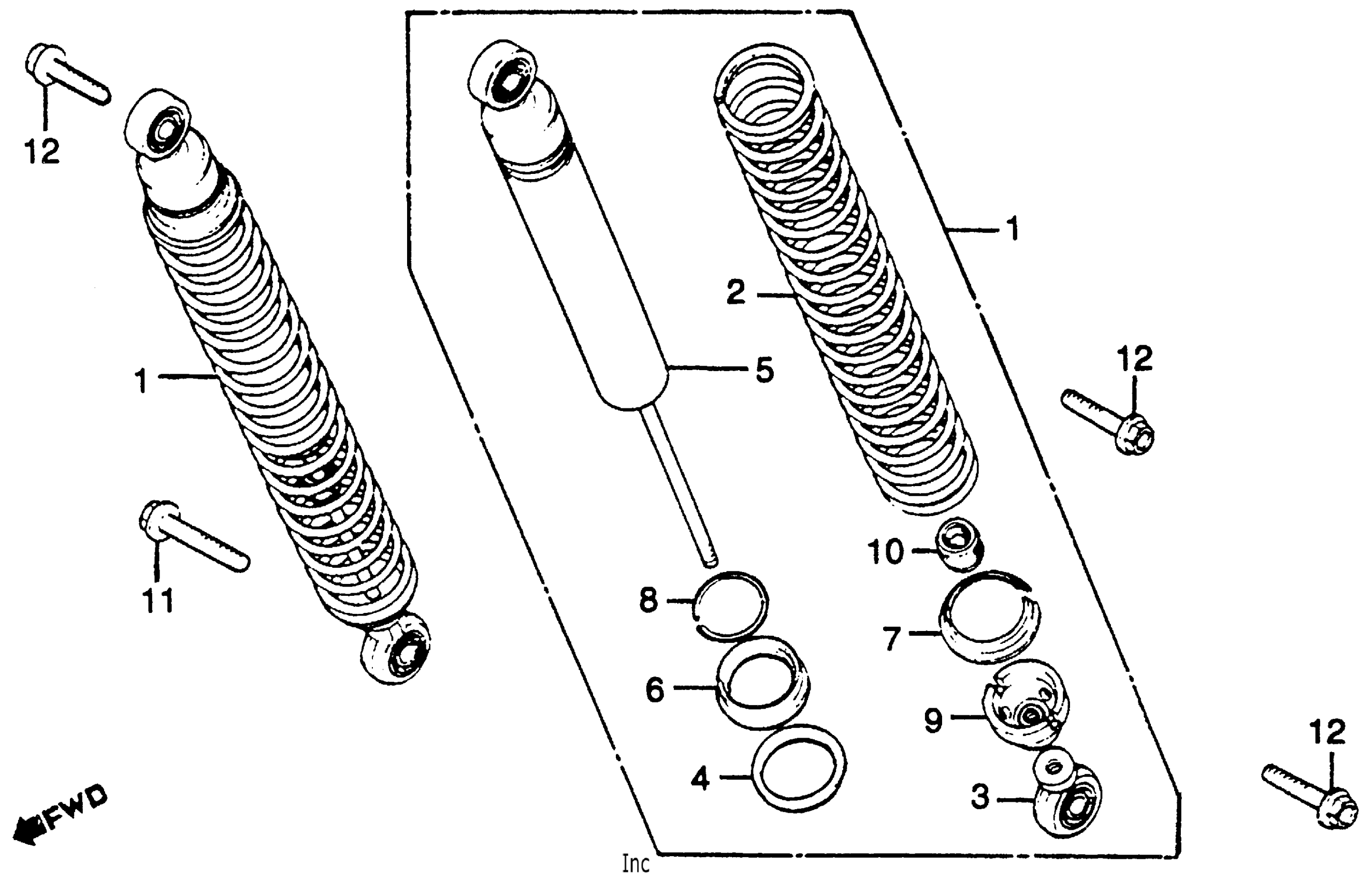 12
1
11
FWD
1
2
5
12
10
8
7
6
9
4
3
12
Inc