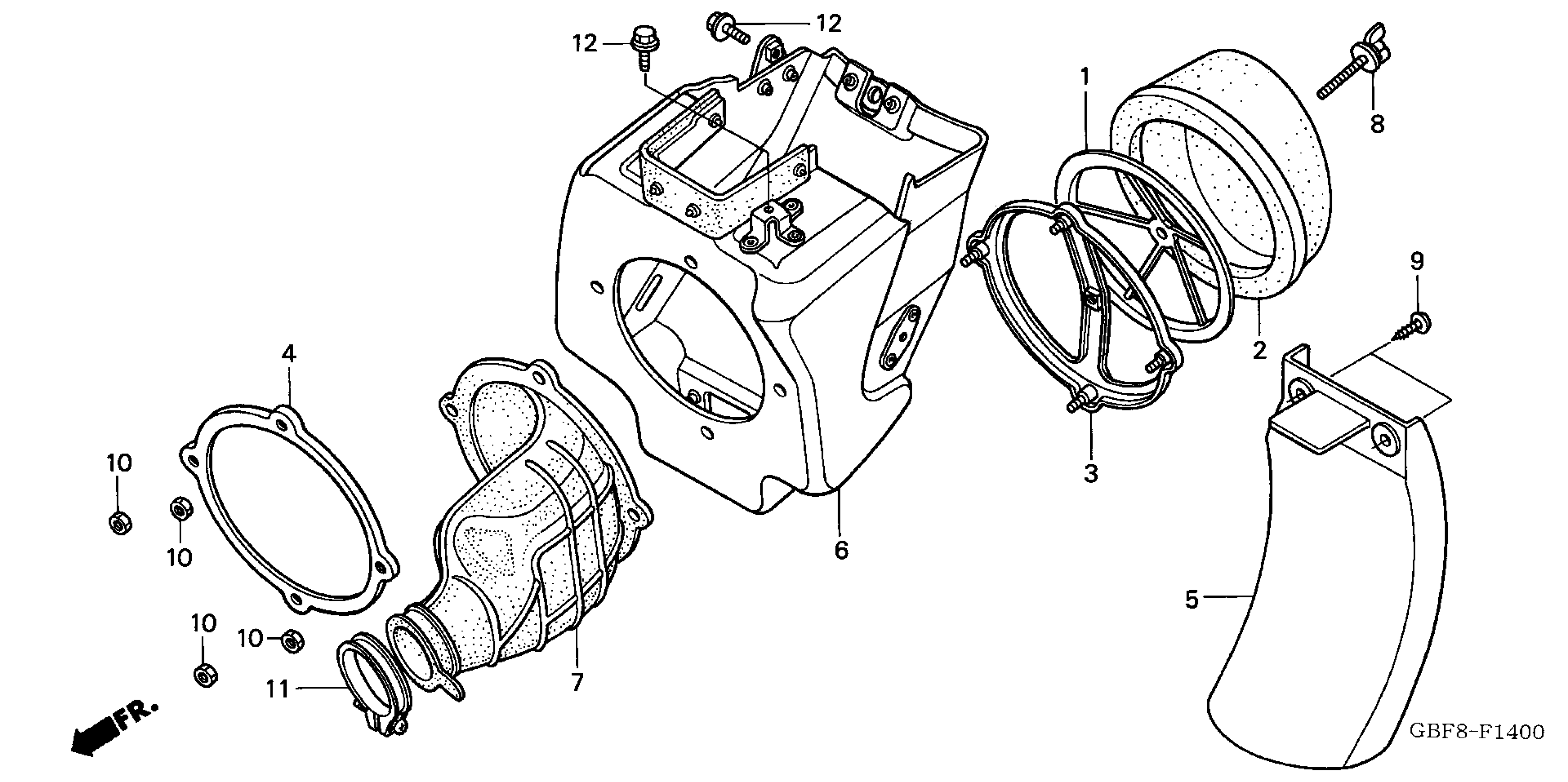 12
12
1
8
9
2
4
3
10
10
6
5
10
10
7
11
FR.
GBF8-F1400