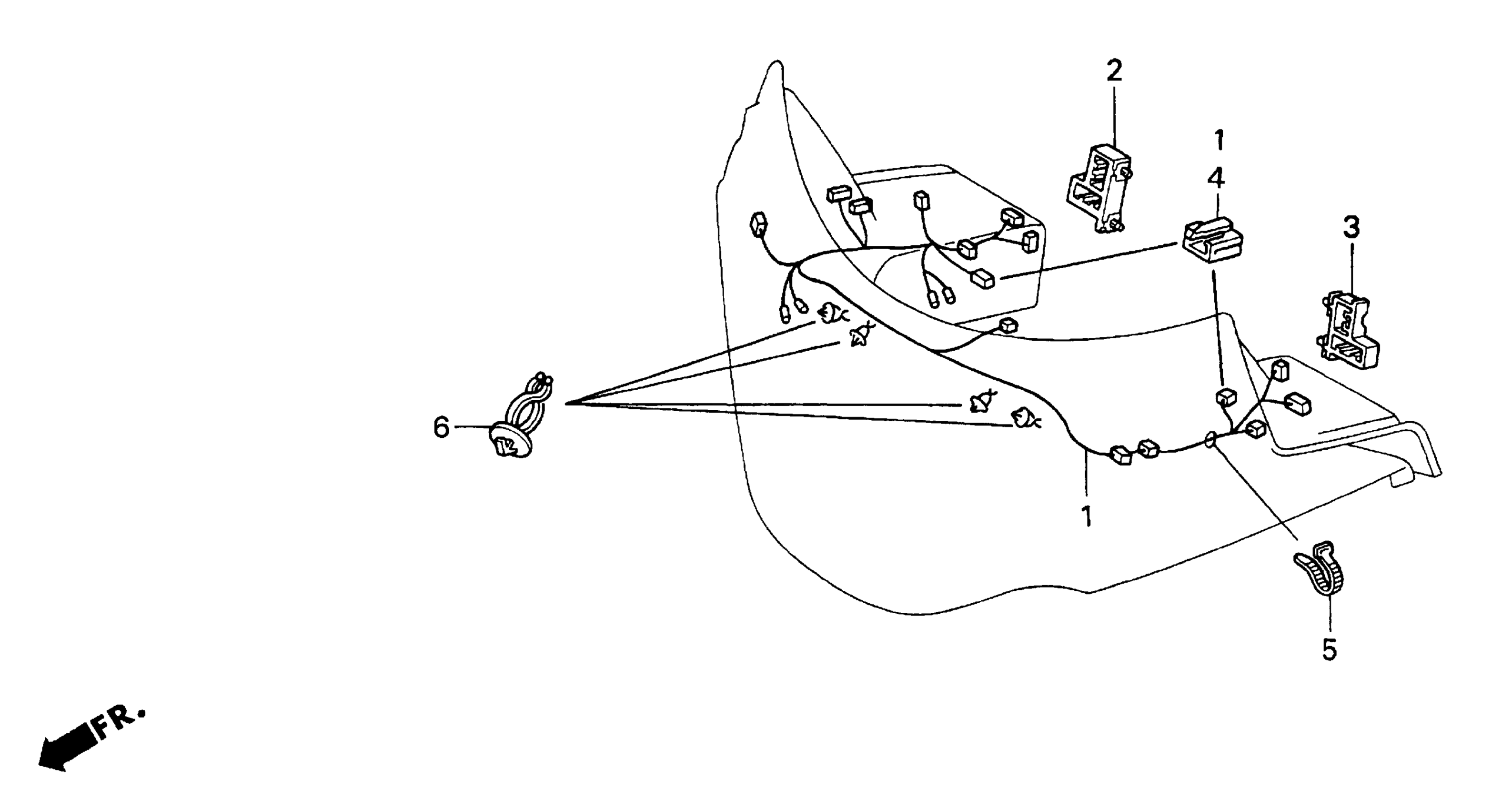 2
1
4
3
6
1
5
FR.