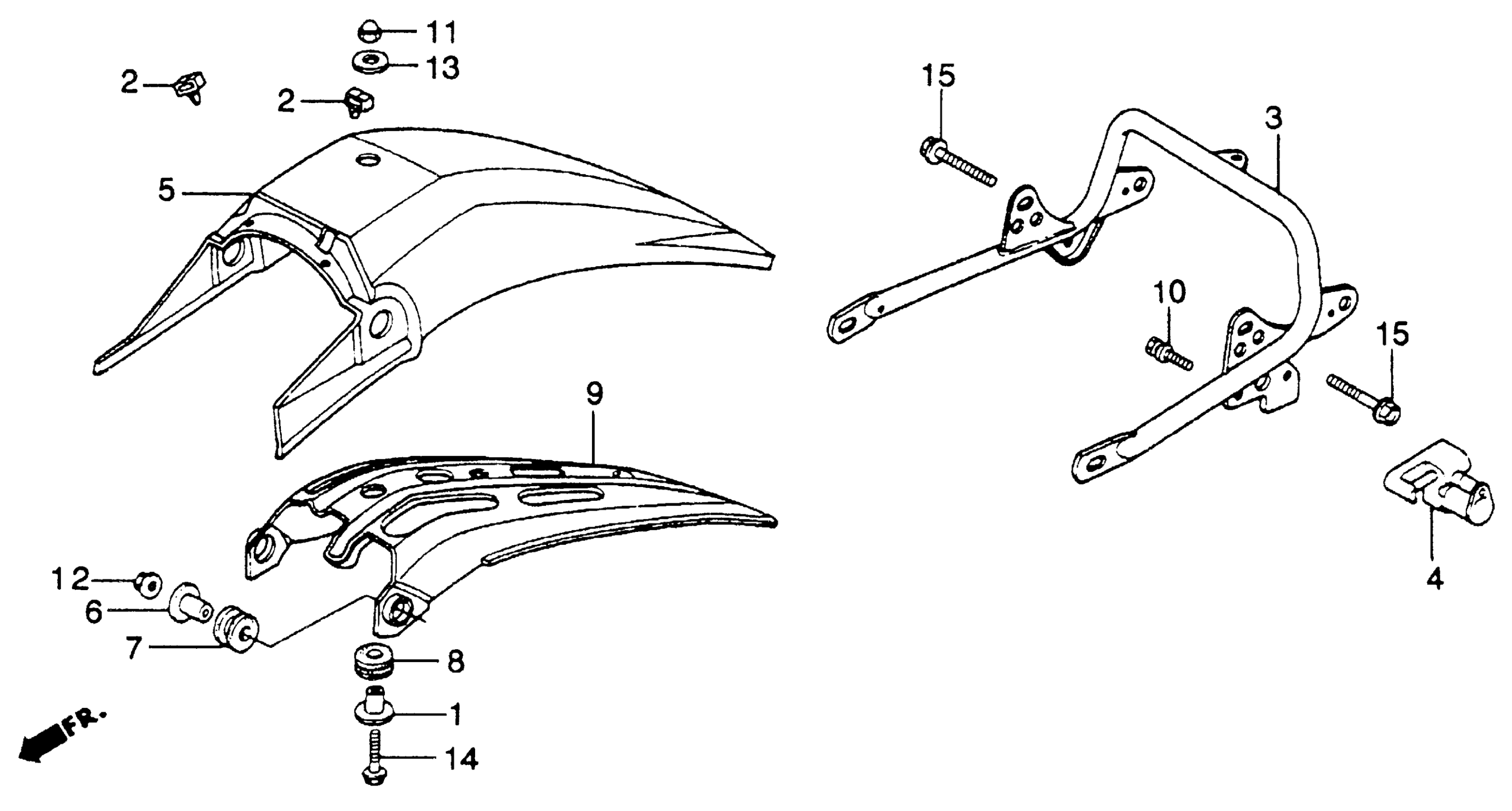 11
13
2
2
5
15
3
10
15
9
4
12
6
7
8
1
14
FR.