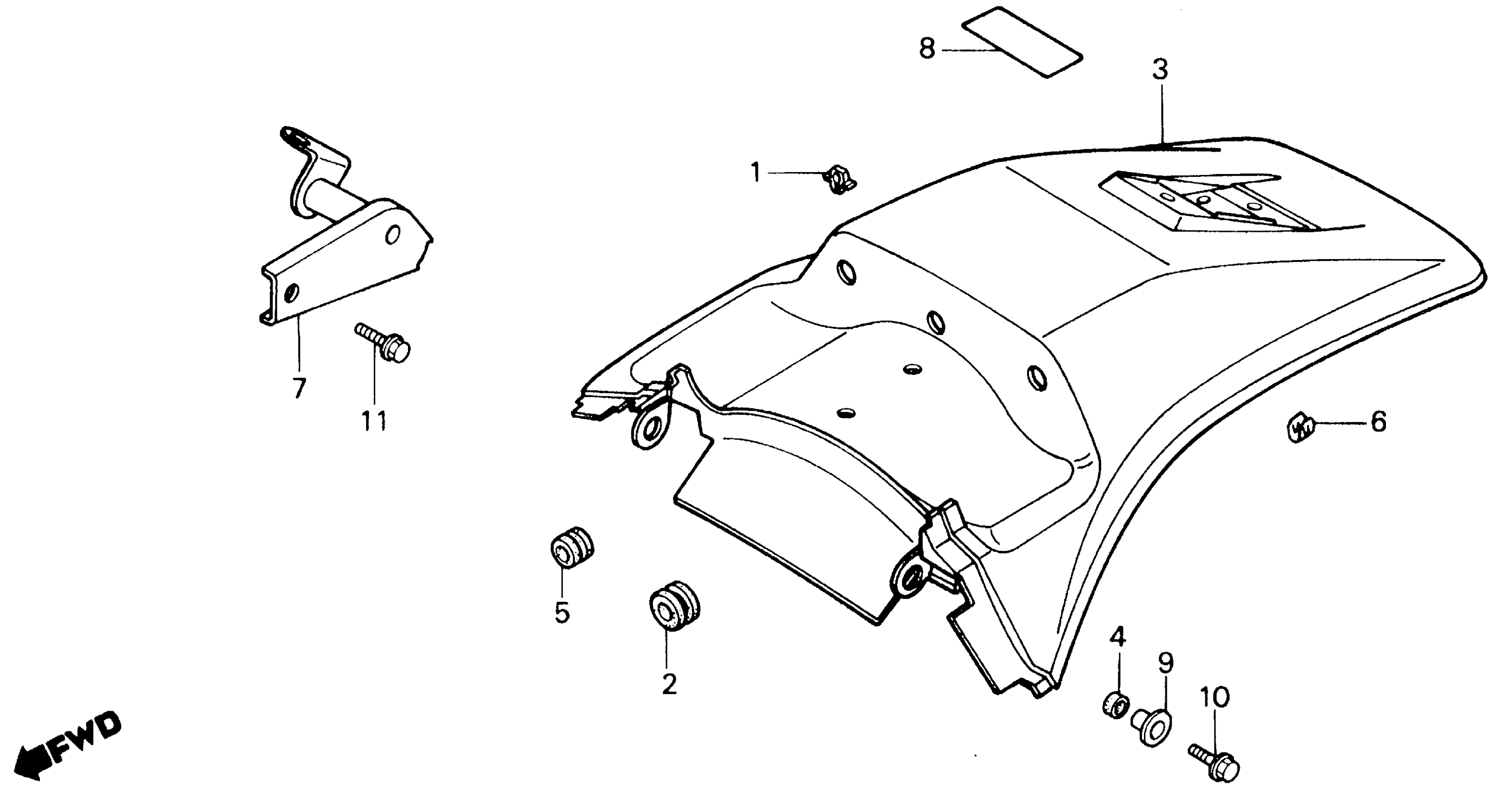 8
3
1
7
11
6
5
2
4
9
10
FWD