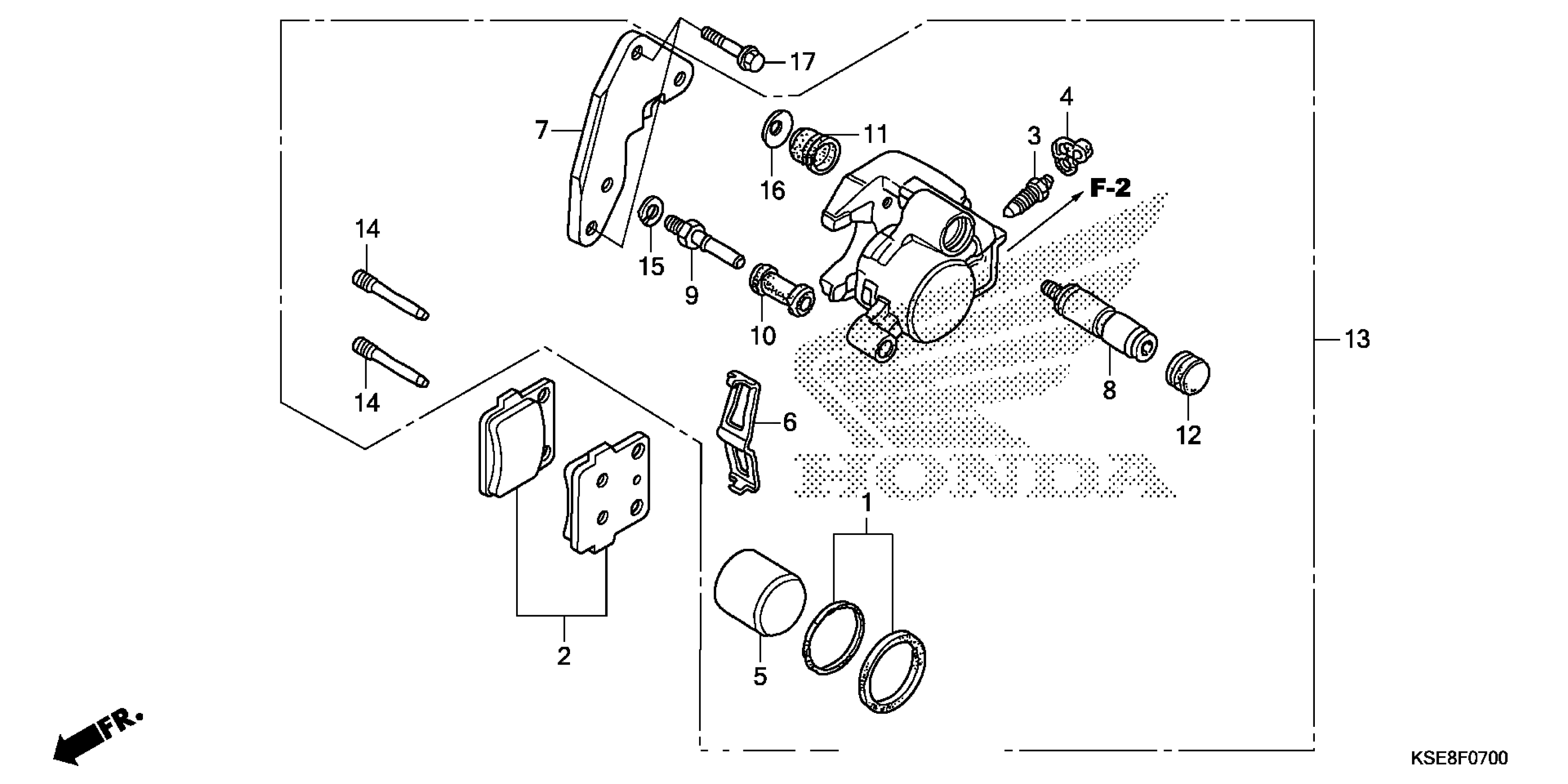 17
7
11
4
3
16
F-2
14
15
9
10
13
14
6
8
12
HONDA
1
2
5
FR.
KSE8F0700