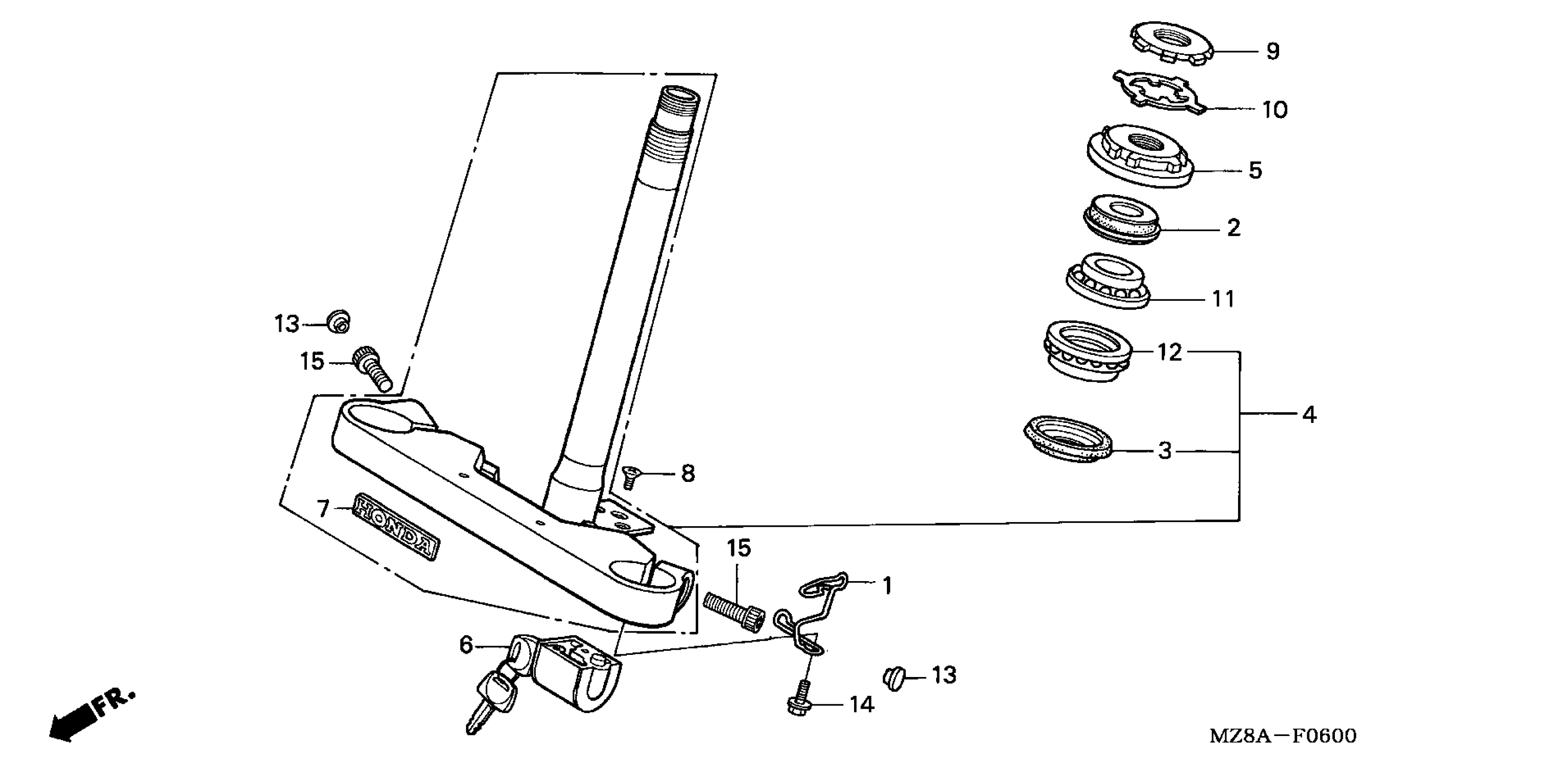 9
10
5
2
11
12
4
3
13
15
8
7
HONDA
15
1
6
13
14
FR.
MZ8A—F0600