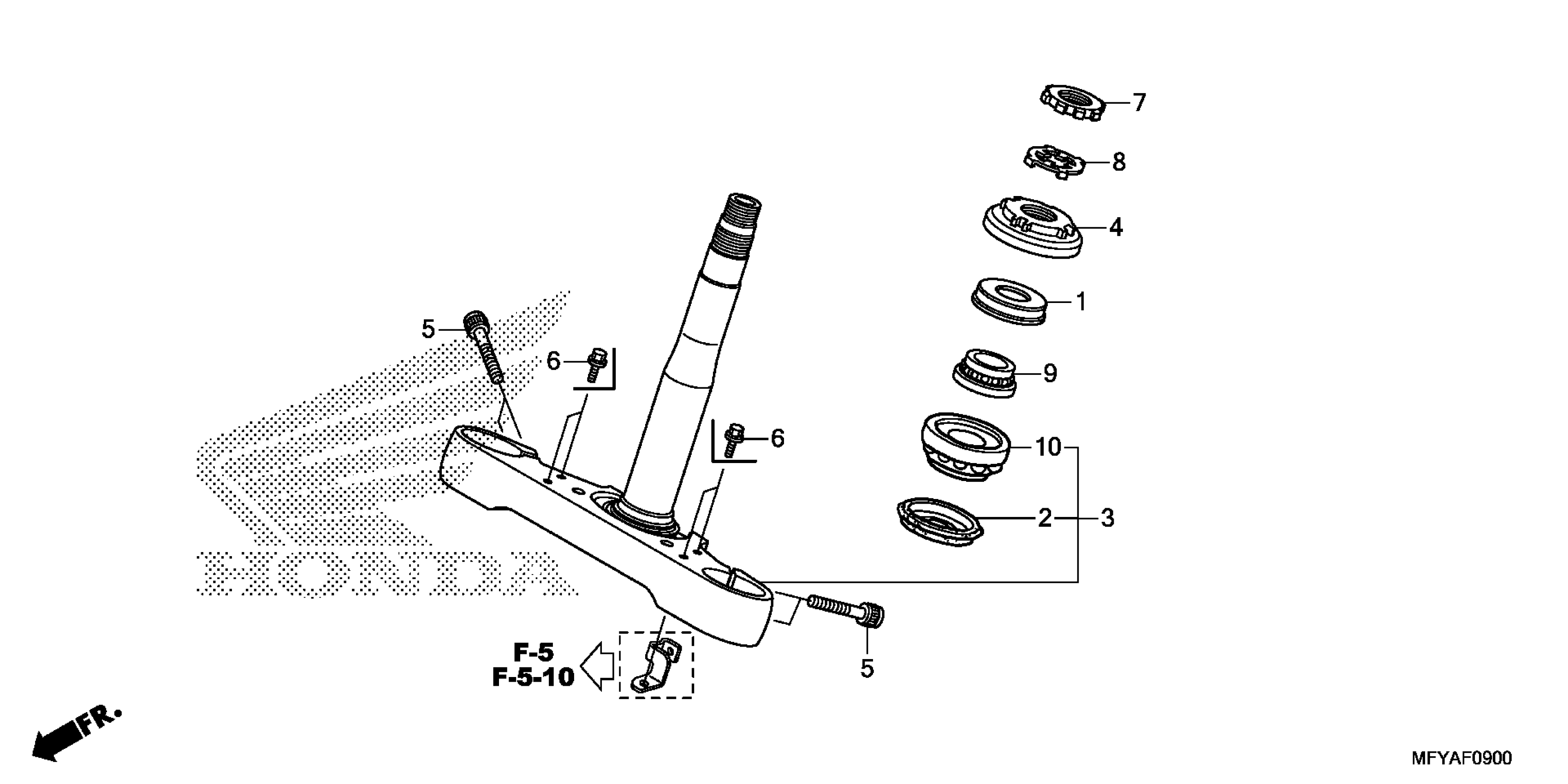 7
8
4
1
9
10
2
3
5
6
6
HONDA
5
F-5
F-5-10
FR.
MFYAF0900