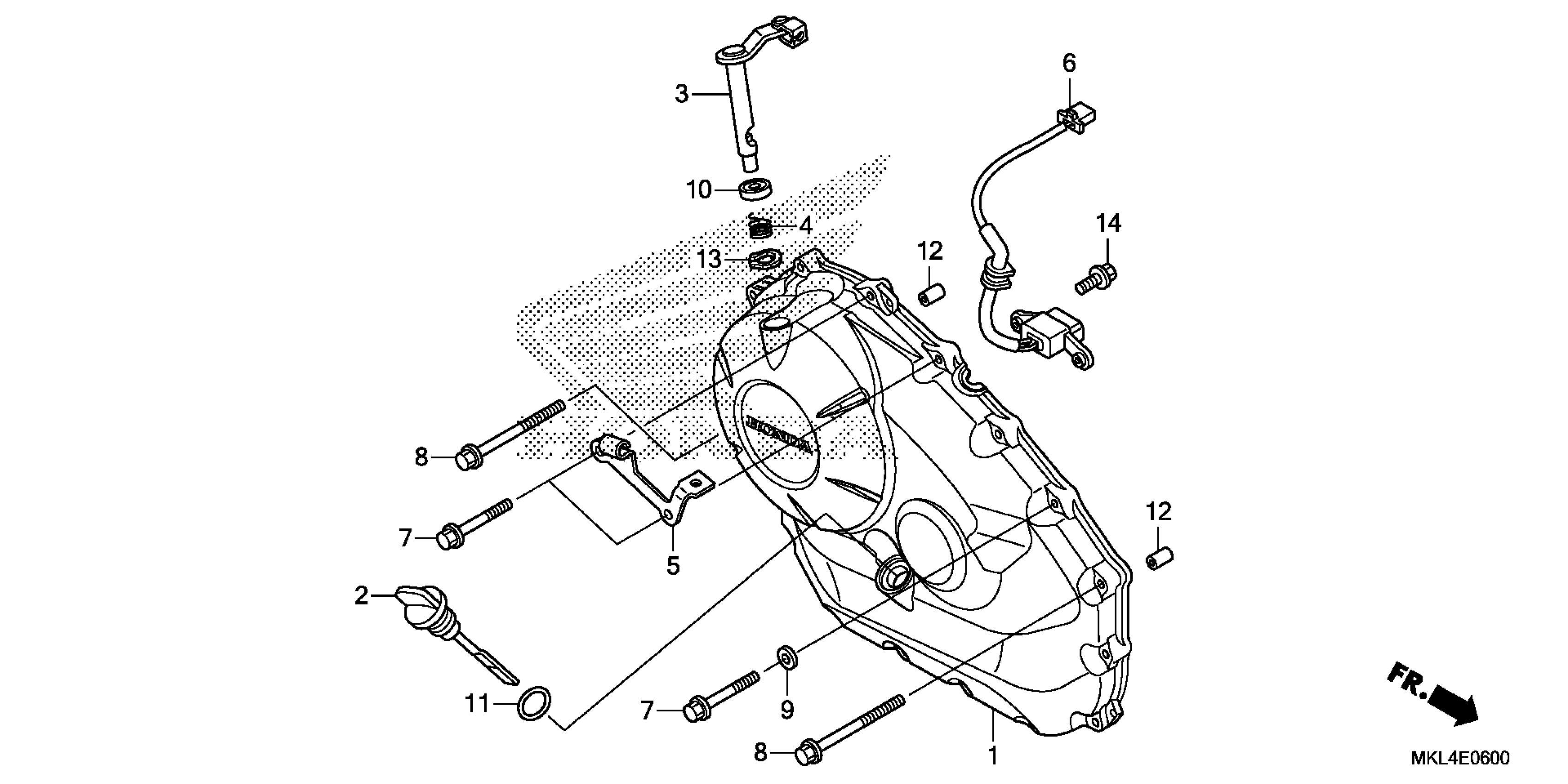 3
6
10
4
14
13
12
HONDA
8
7
5
12
2
11
7
9
8
1
FR.
MKL4E0600