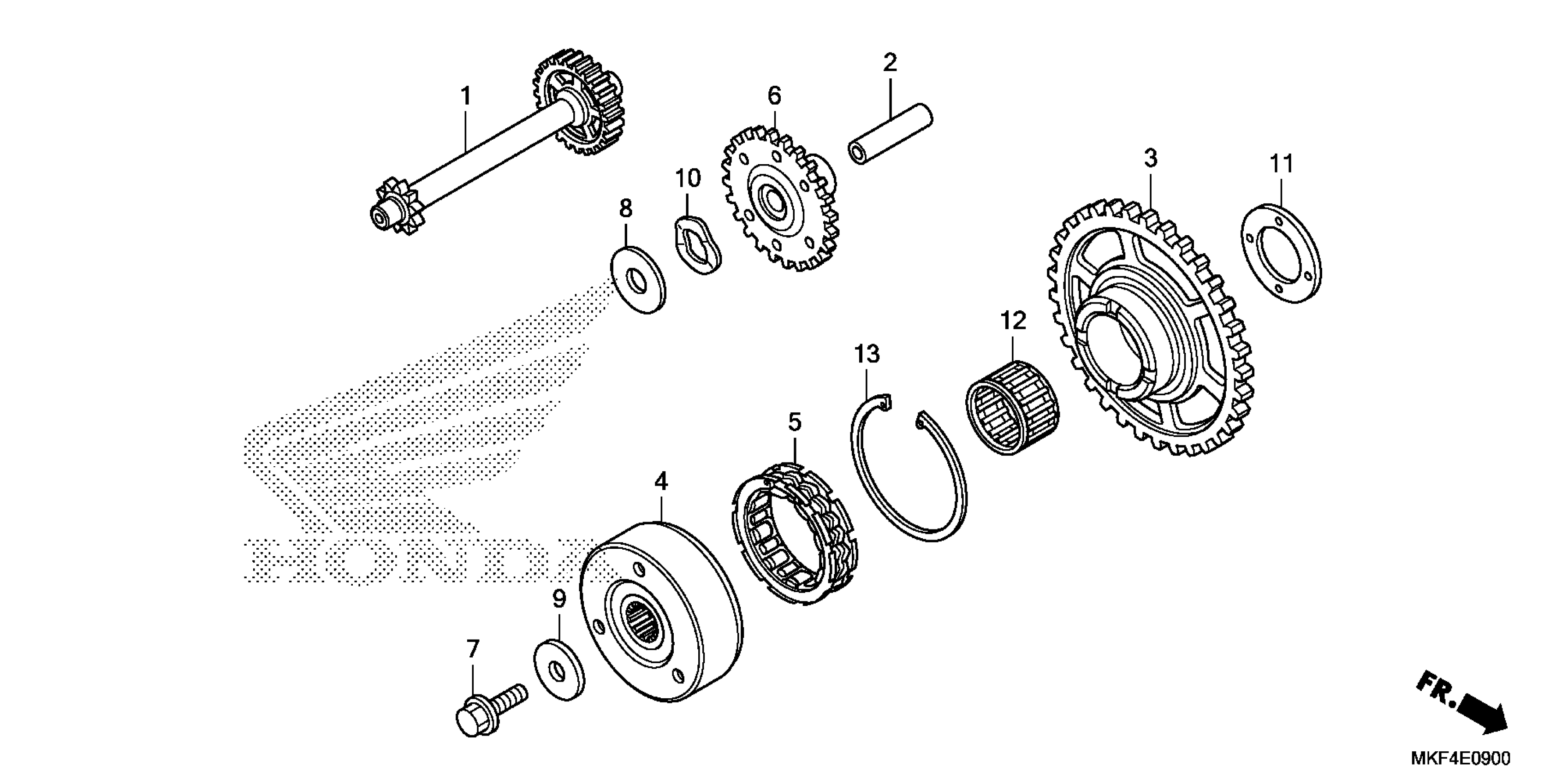 1
2
6
10
8
3
11
12
13
5
4
9
7
HONDA
FR.
MKF4E0900