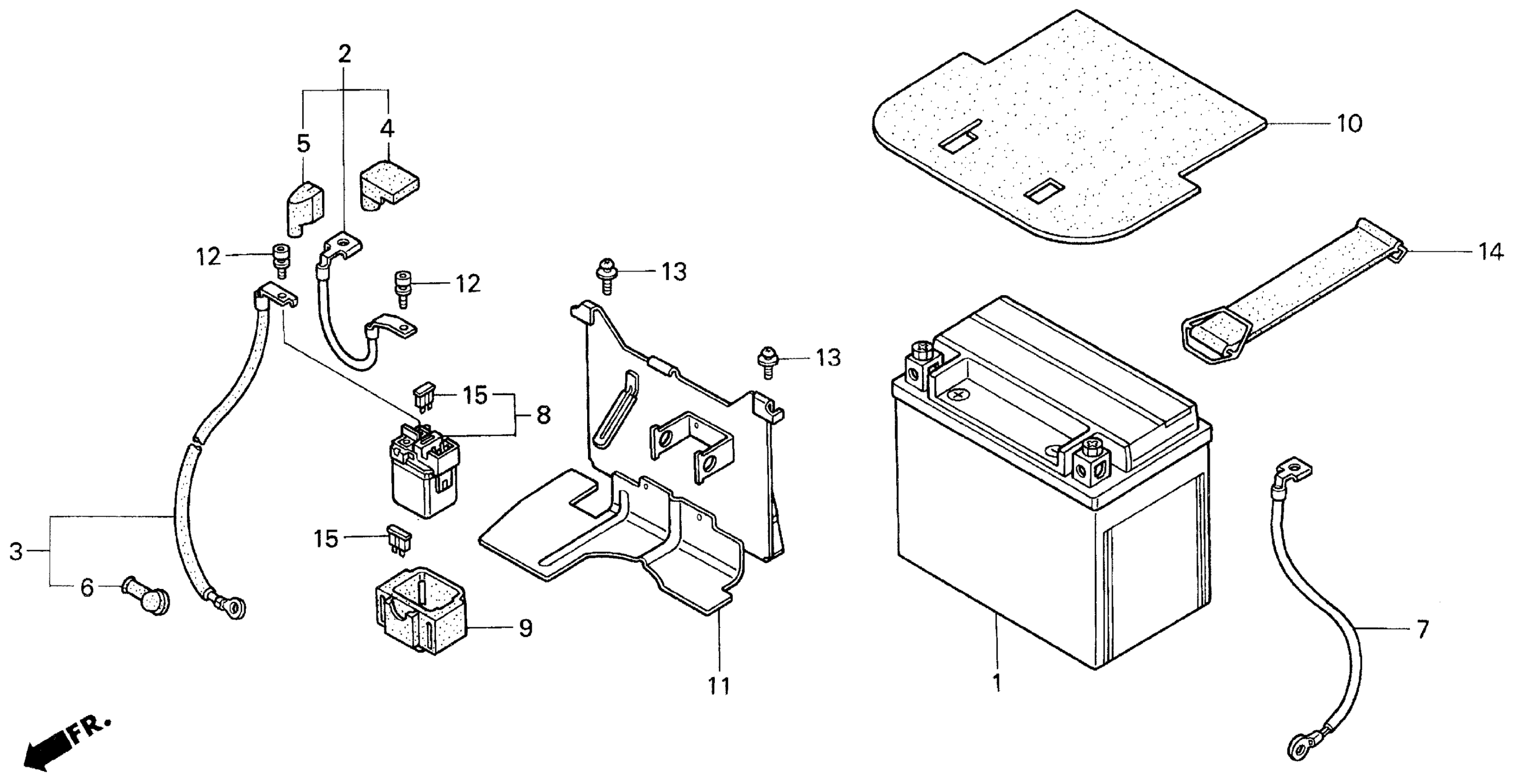 2
5
4
10
12
12
13
14
13
15
8
3
15
6
9
11
1
7
FR.