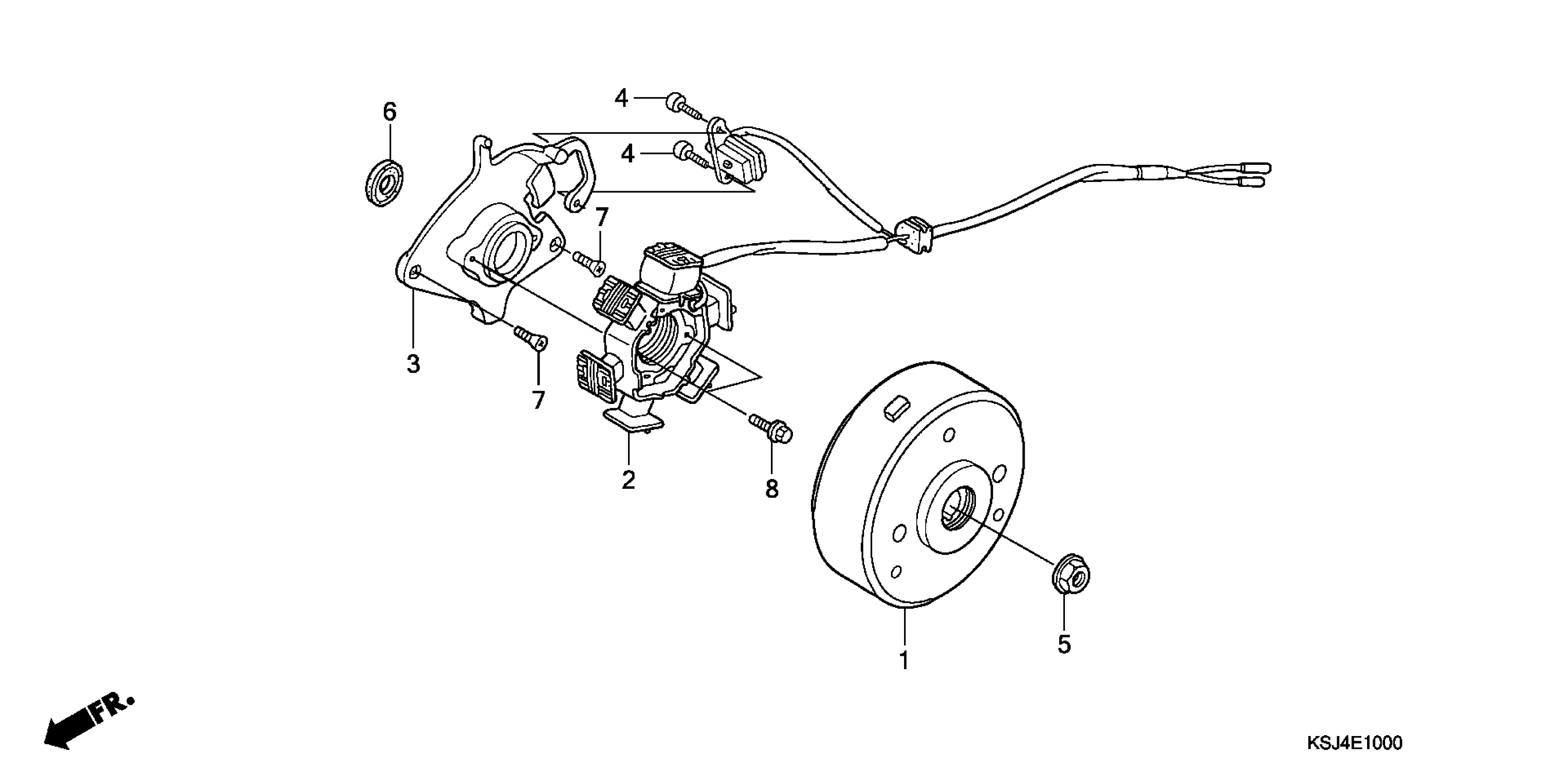 6

4

4

7

3

7

2

8

1

5

FR.

KSJ4E1000