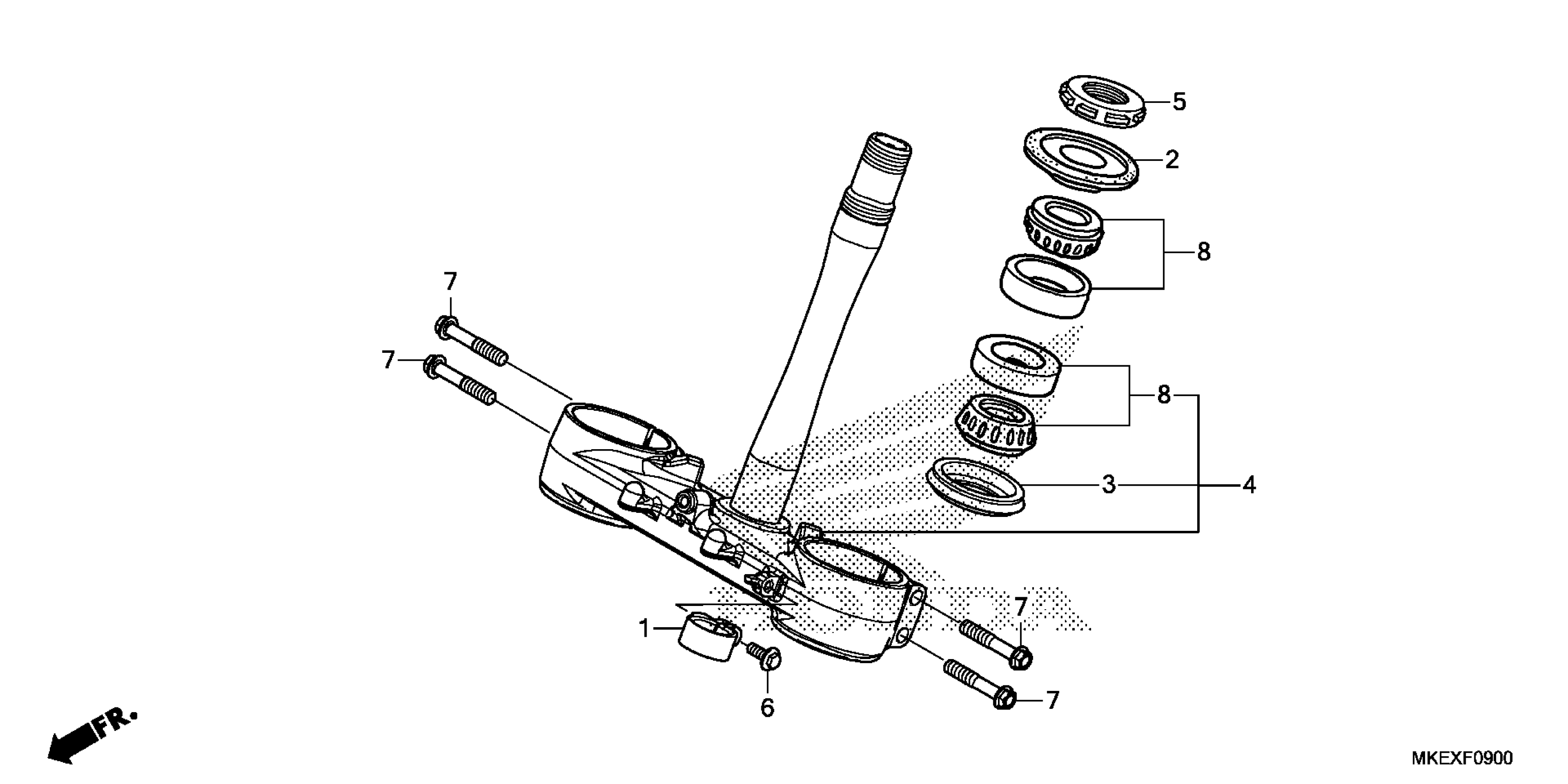 5
2
8
7
7
8
3
4
7
1
6
7
FR.
MKEXF0900