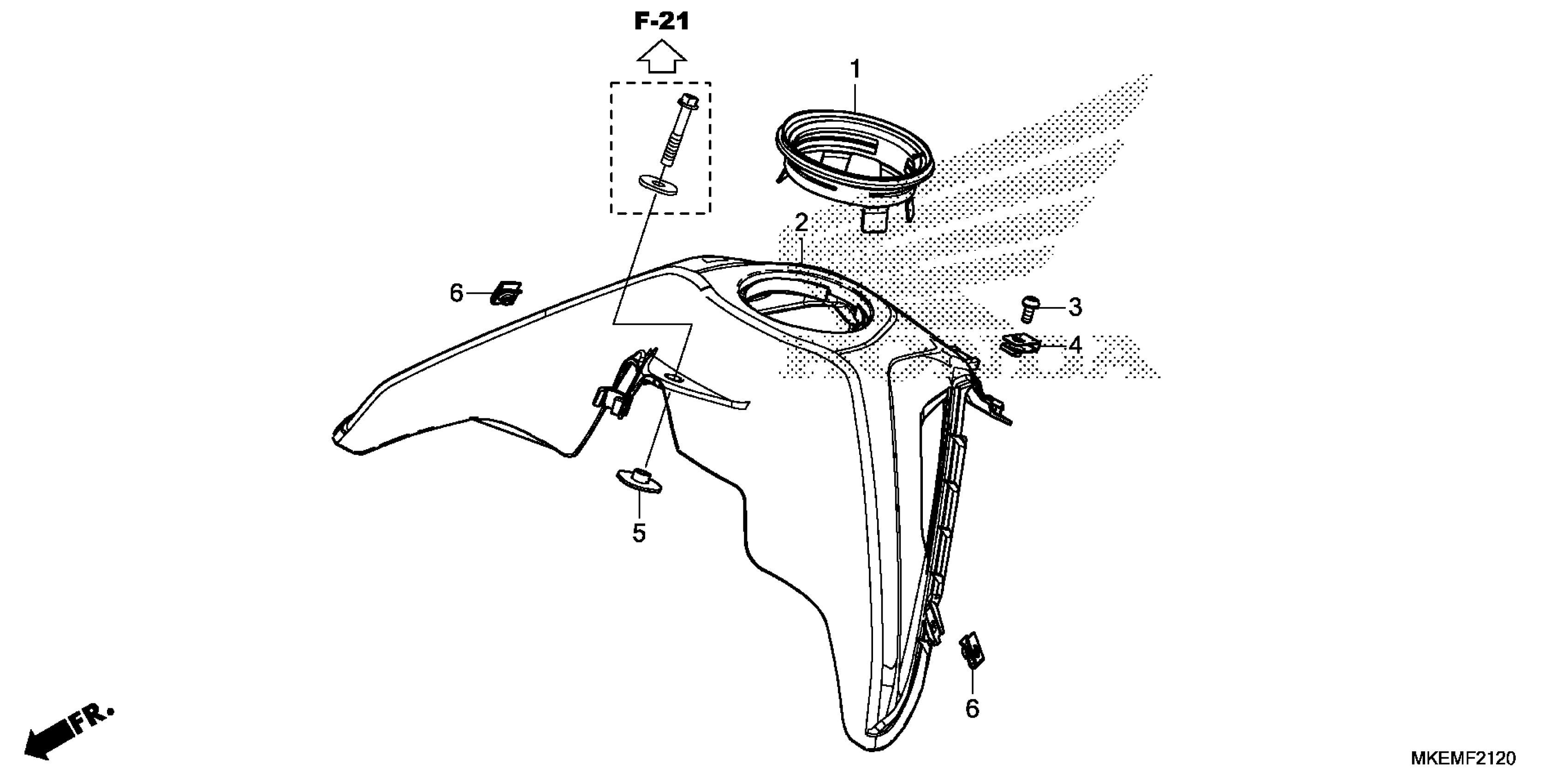 F-21

1

2

6

3

4

5

6

FR.

MKEMF2120