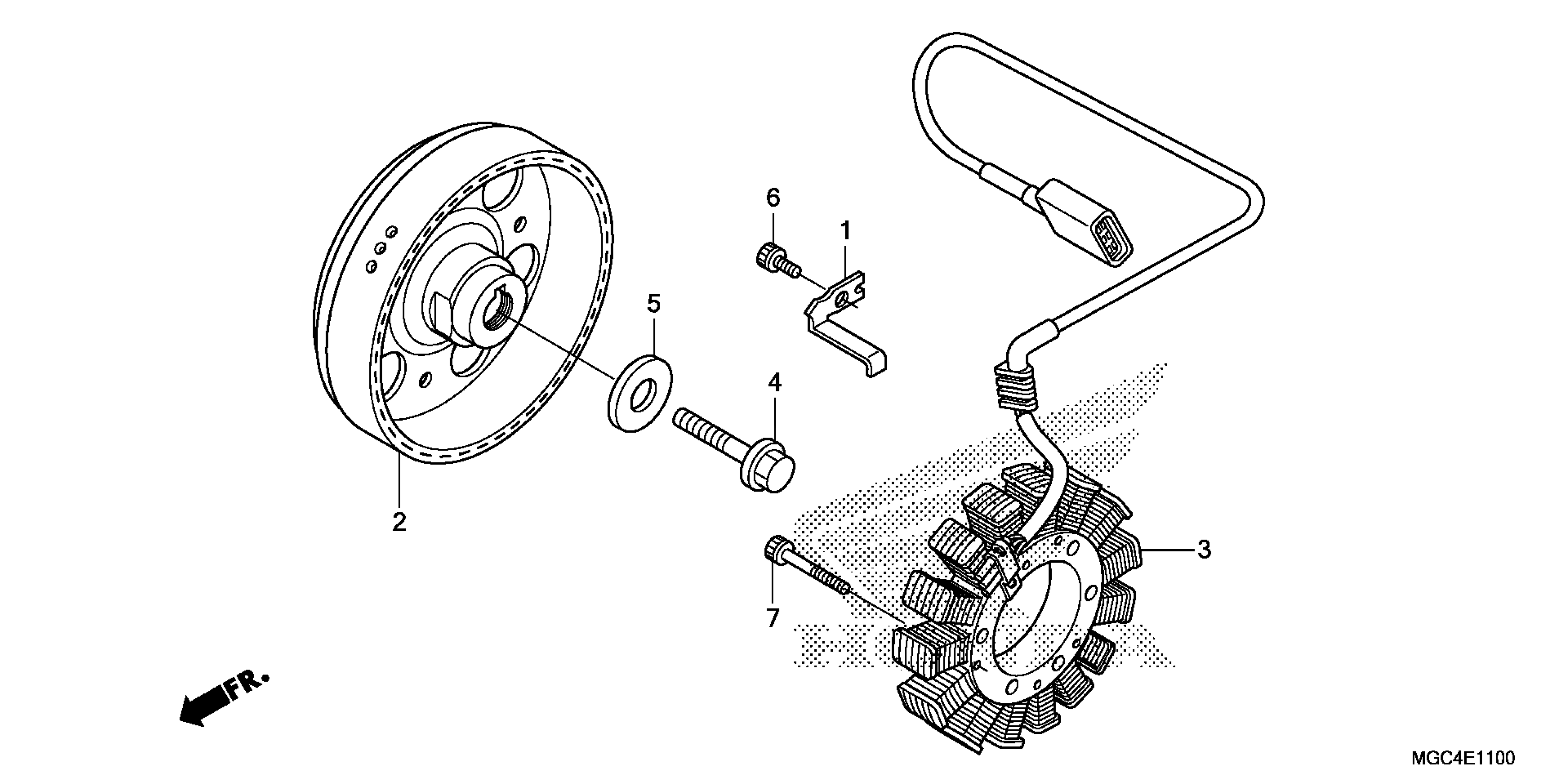 6
1
5
4
2
3
7
FR.
MGC4E1100