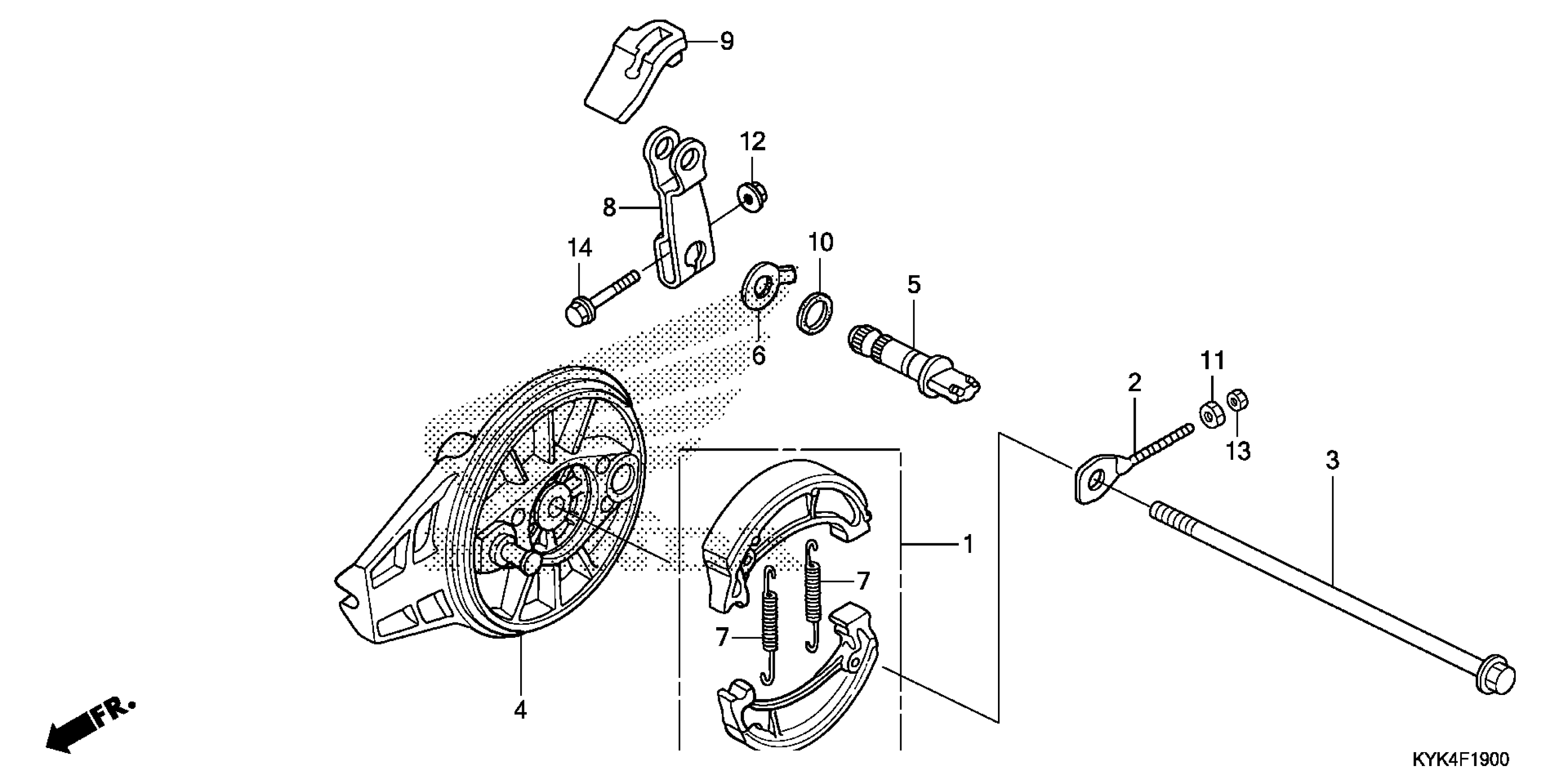 9
12
8
14
10
5
6
11
2
13
3
1
7
7
4
FR.
KYK4F1900