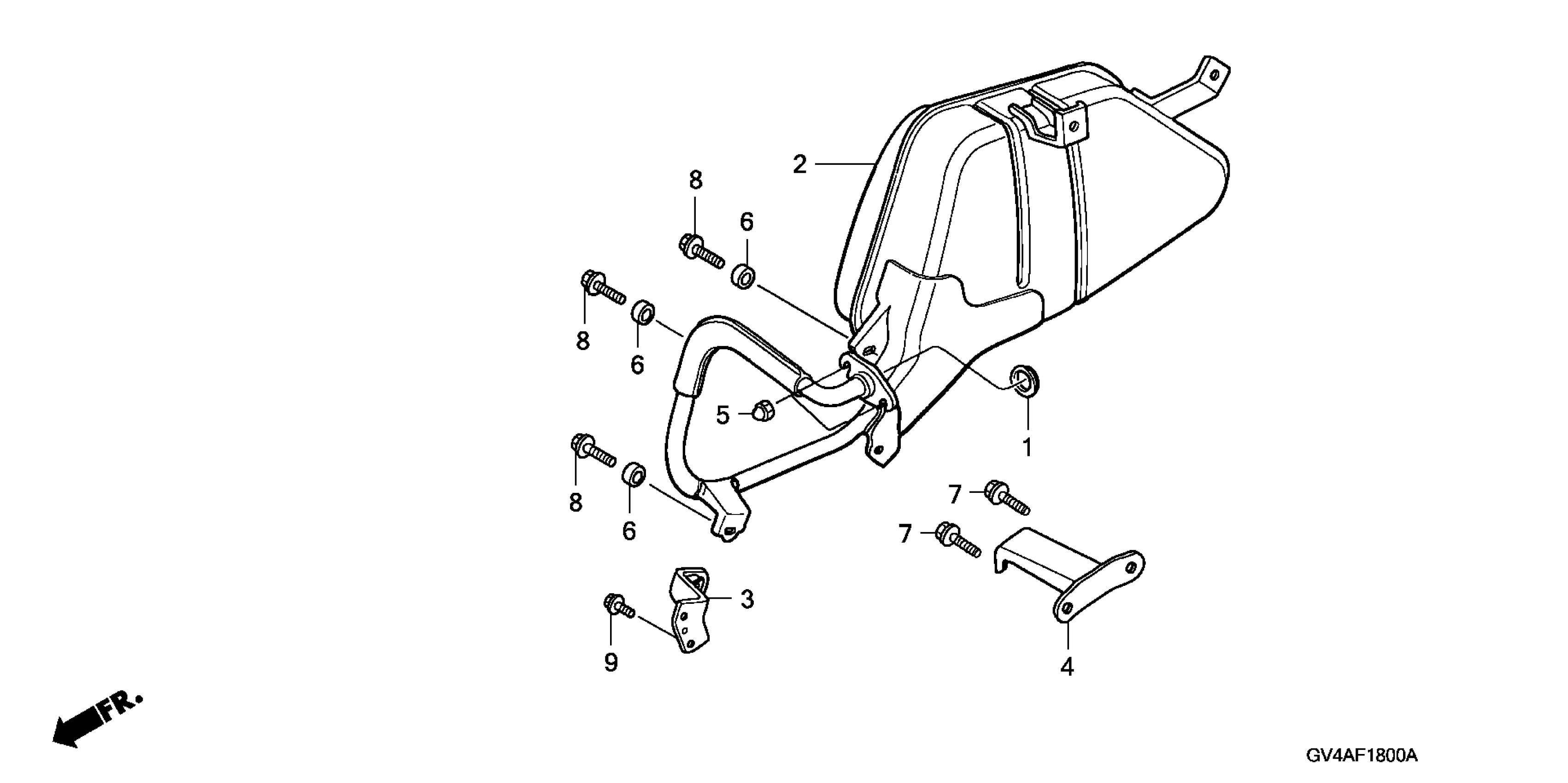 2
8
6
8
6
5
1
8
6
7
7
3
9
4
FR.
GV4AF1800A