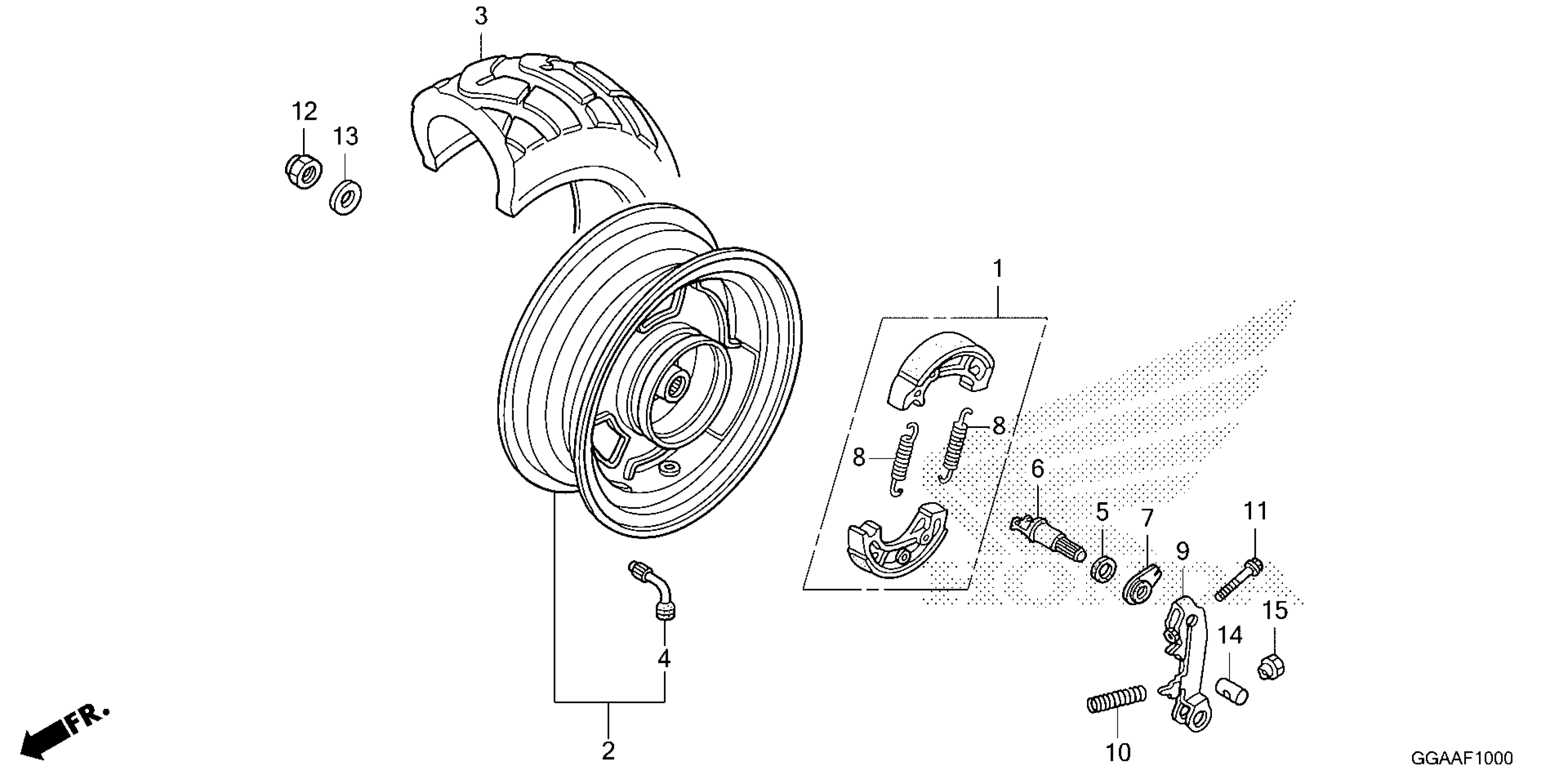 3
12
13
1
8
8
6
5
7
11
9
15
14
4
10
2
FR.
GGAAF1000