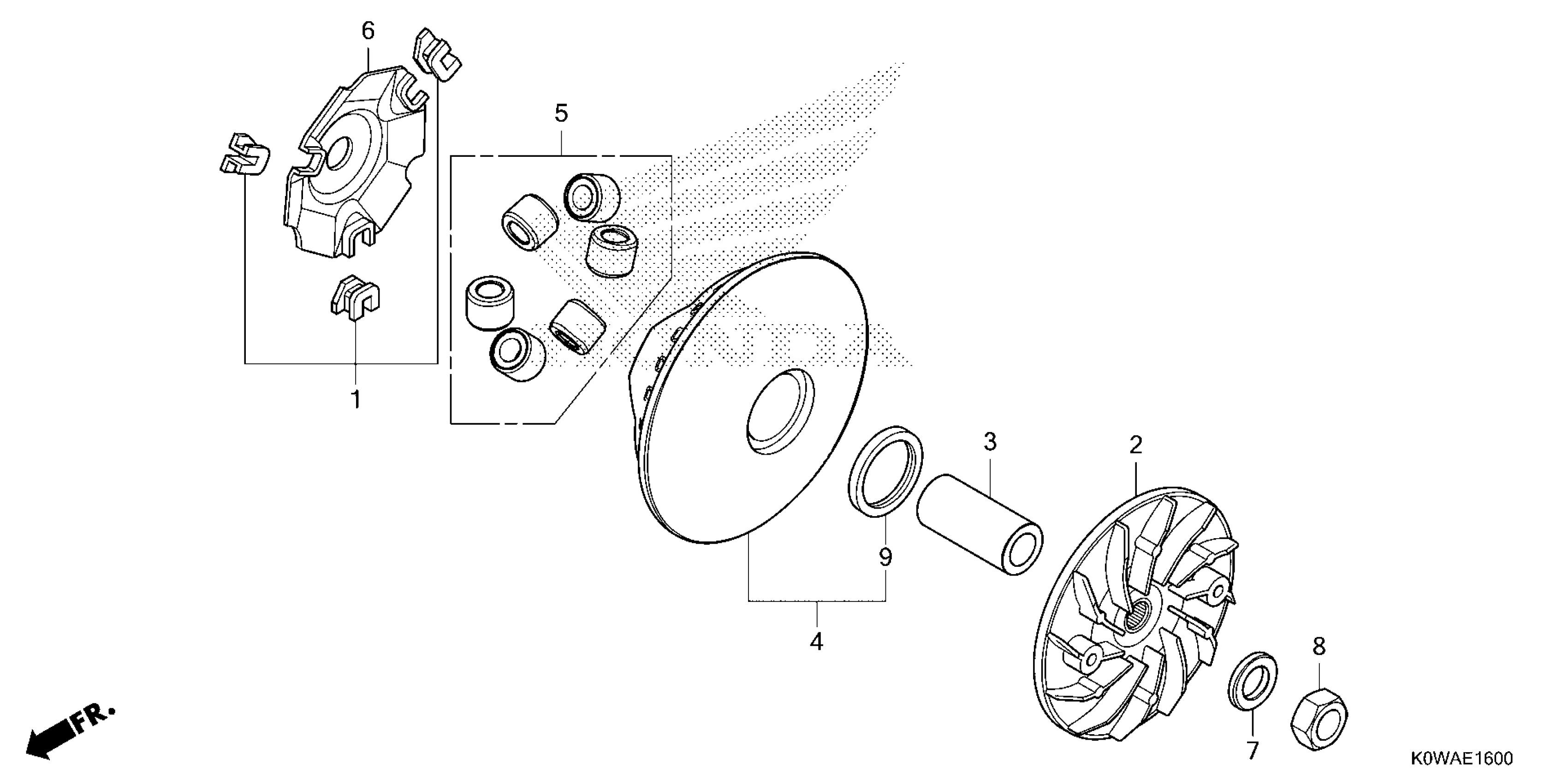 6
5
1
3
2
9
4
8
7
FR.
K0WAE1600