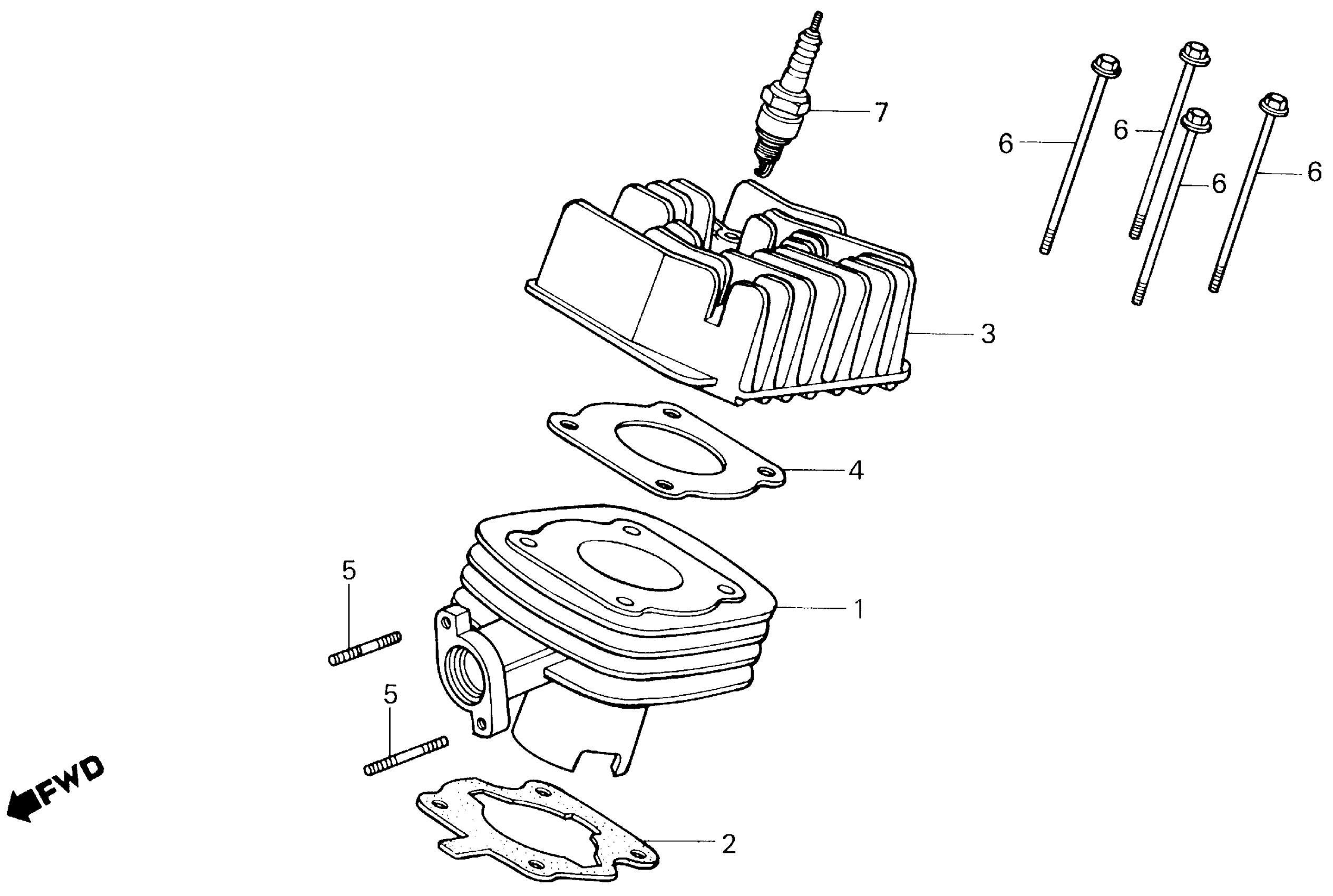 7
6
6
6
6
3
4
5
1
5
FWD
2