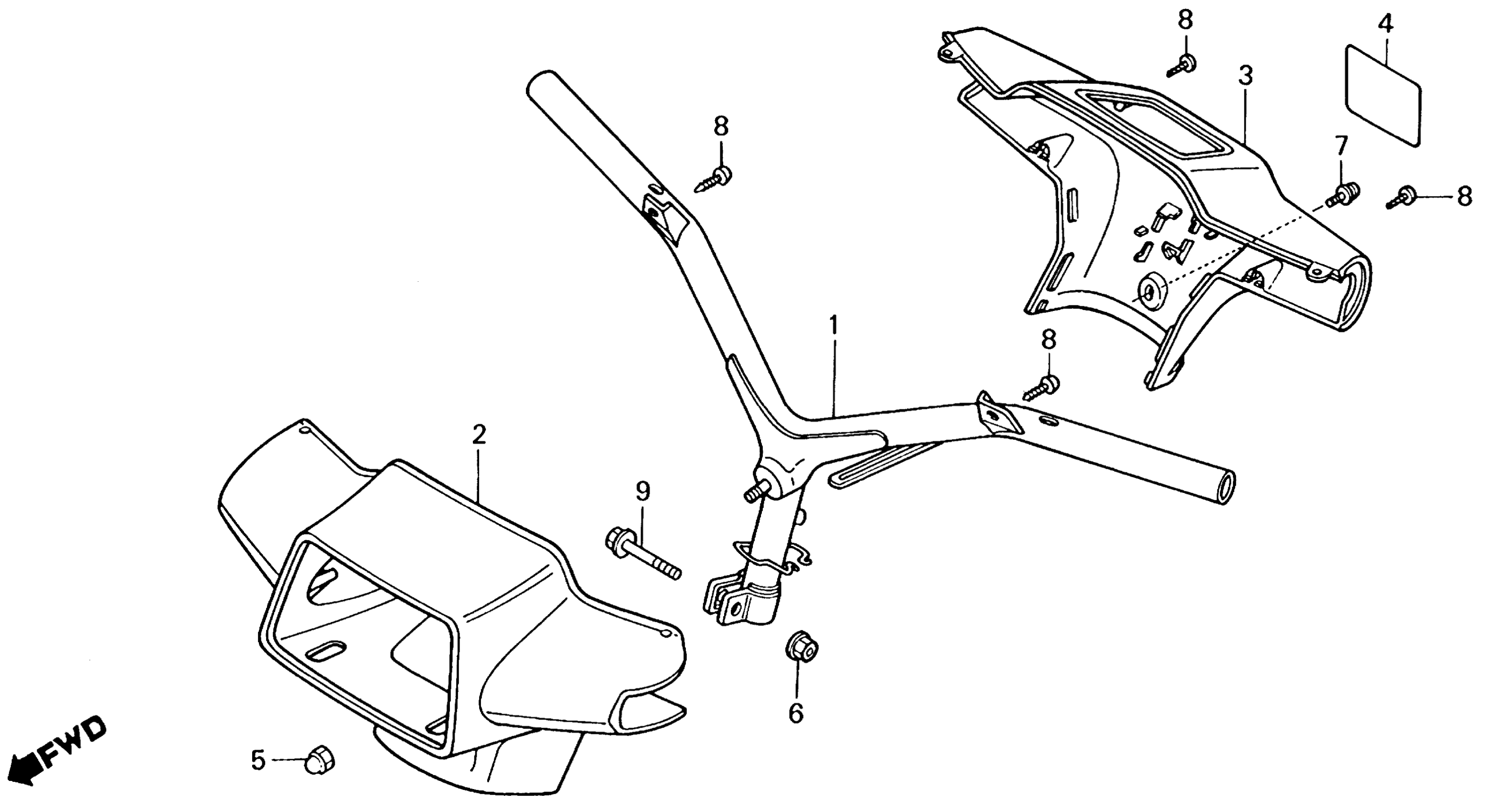 8
4
3
8
7
8
1
8
2
9
6
5
FWD