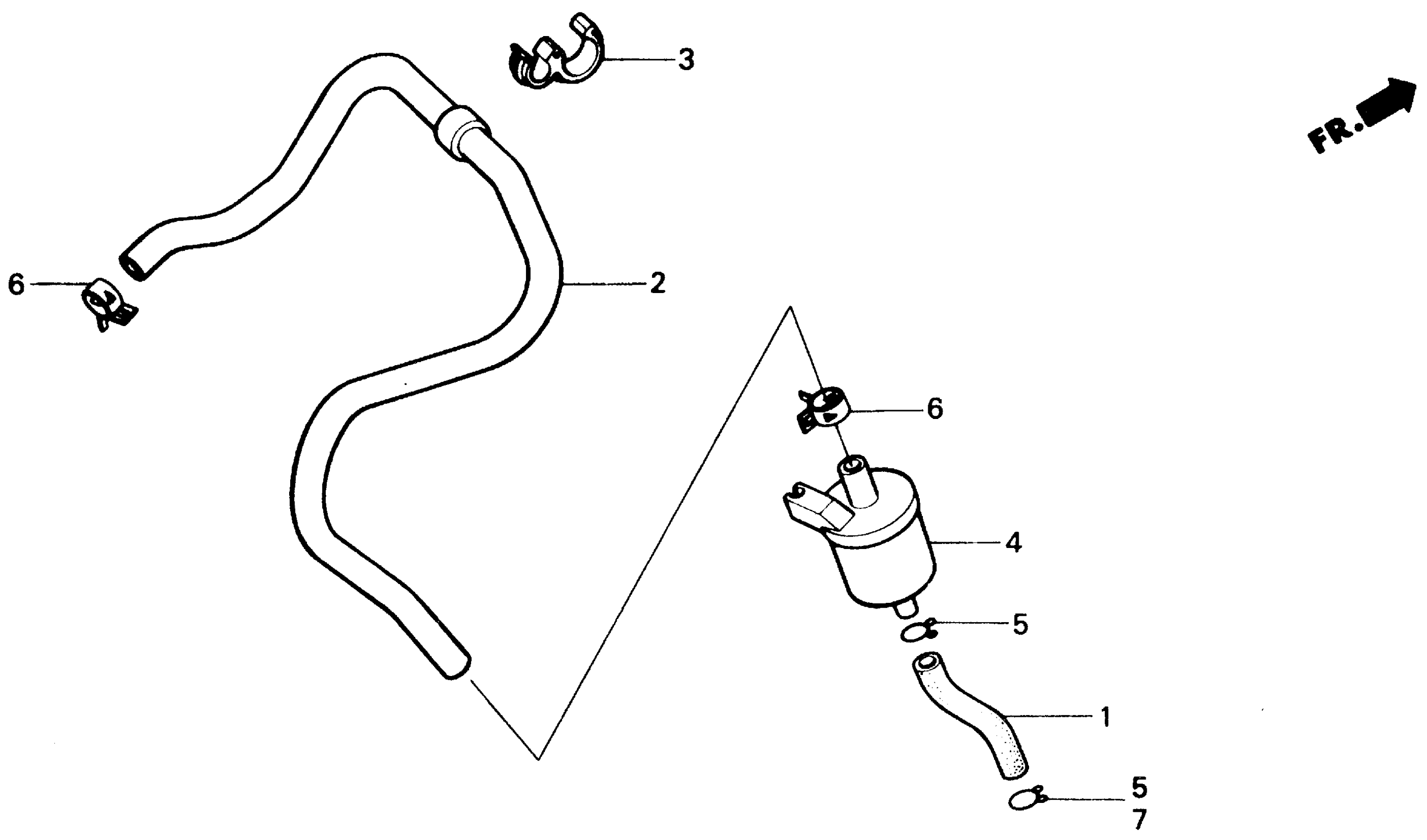 3

FR.

6

2

6

4

5

1

5
7