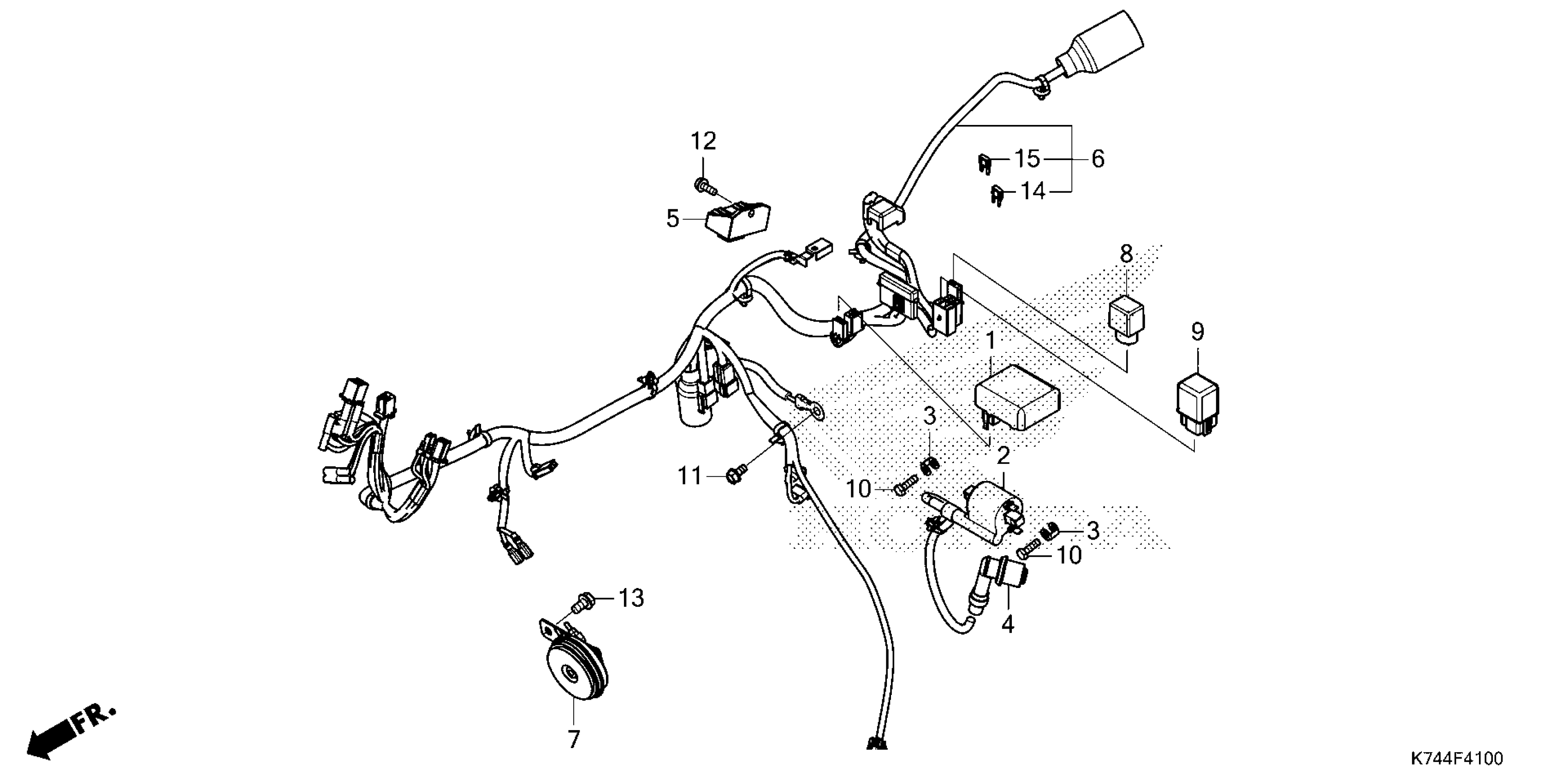 12
5
15
6
14
8
9
1
3
2
11
10
3
10
4
13
7
FR.
K744F4100