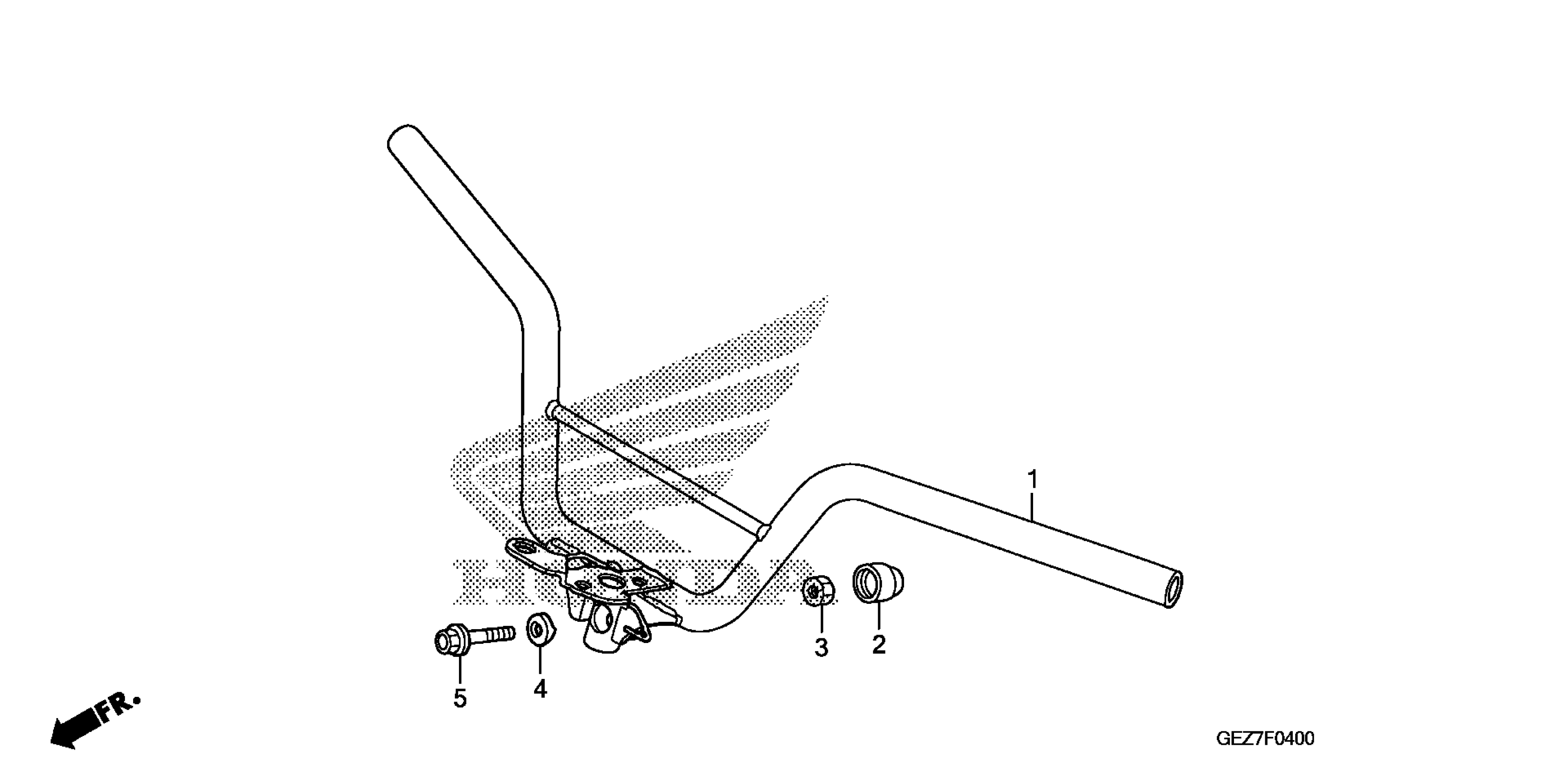 1

3

2

5

4

FR.

GEZ7F0400