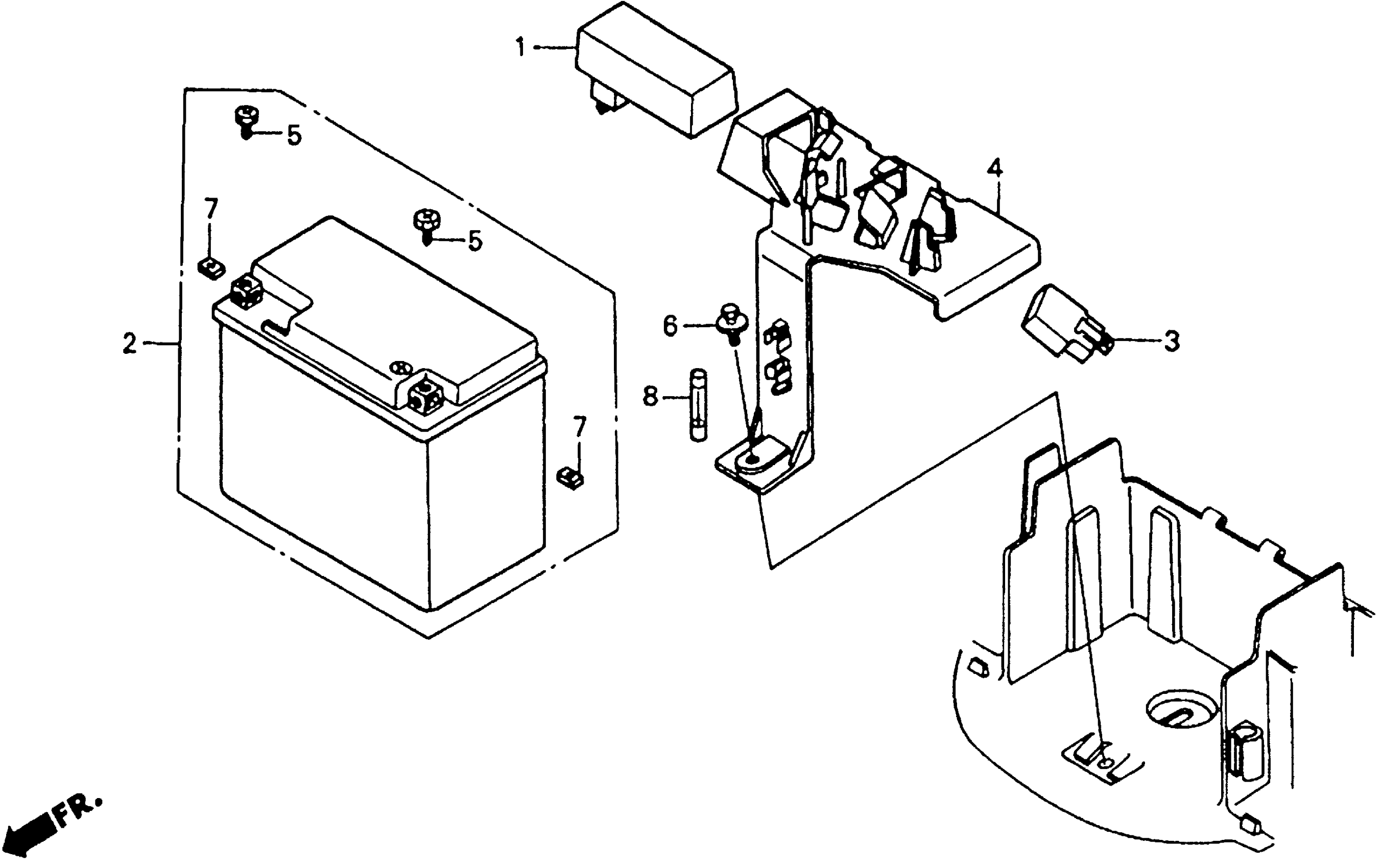 1
5
4
7
5
2
6
3
8
7
FR.