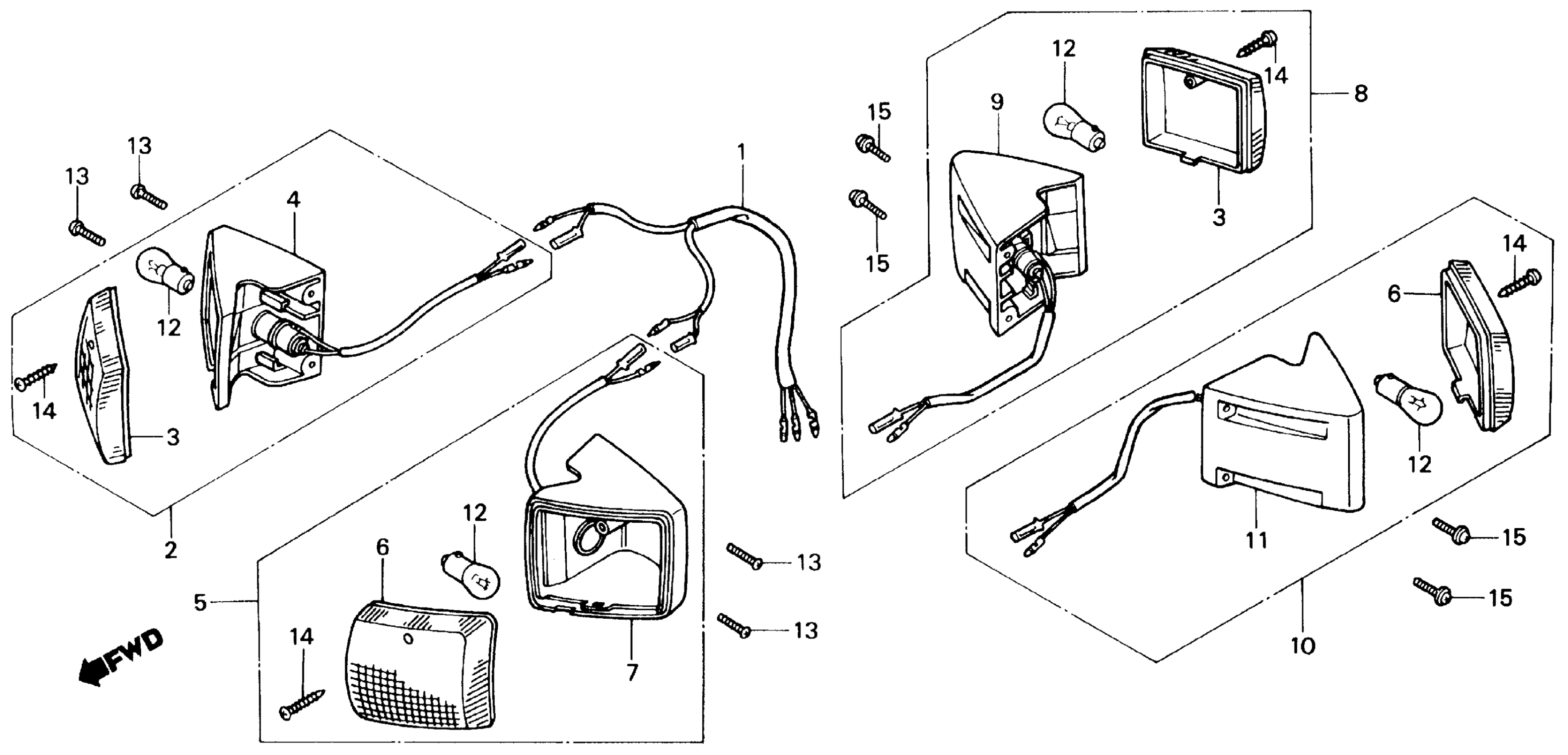 13
13
4
12
14
3
2
1
12
6
5
14
7
13
13
FWD
15
15
9
12
14
8
3
14
6
12
11
15
15
10