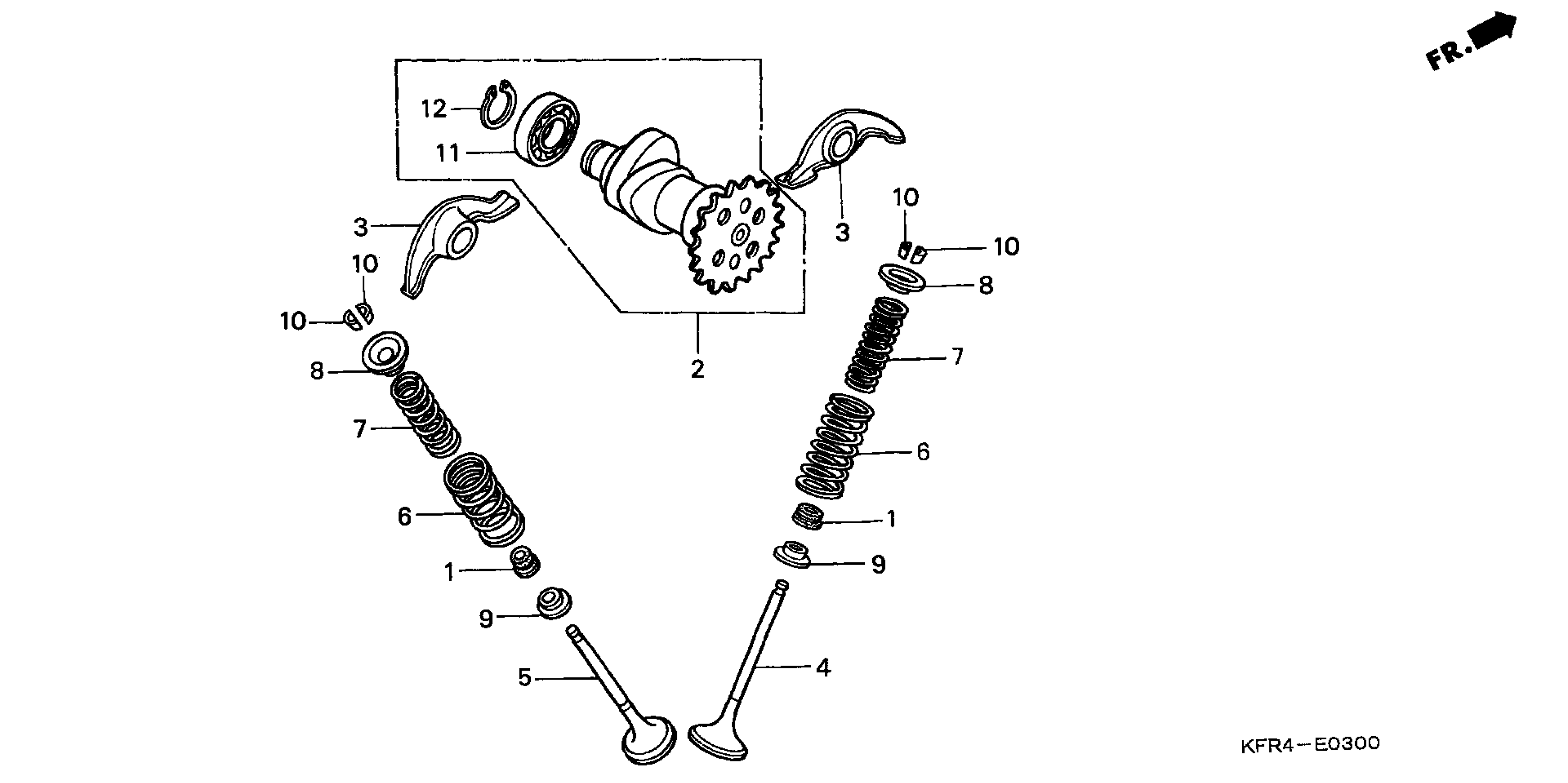 FR.

12
11
3
10
10
8
7
6
1
9
5
2
3
10
10
8
7
6
1
9
4

KFR4—E0300