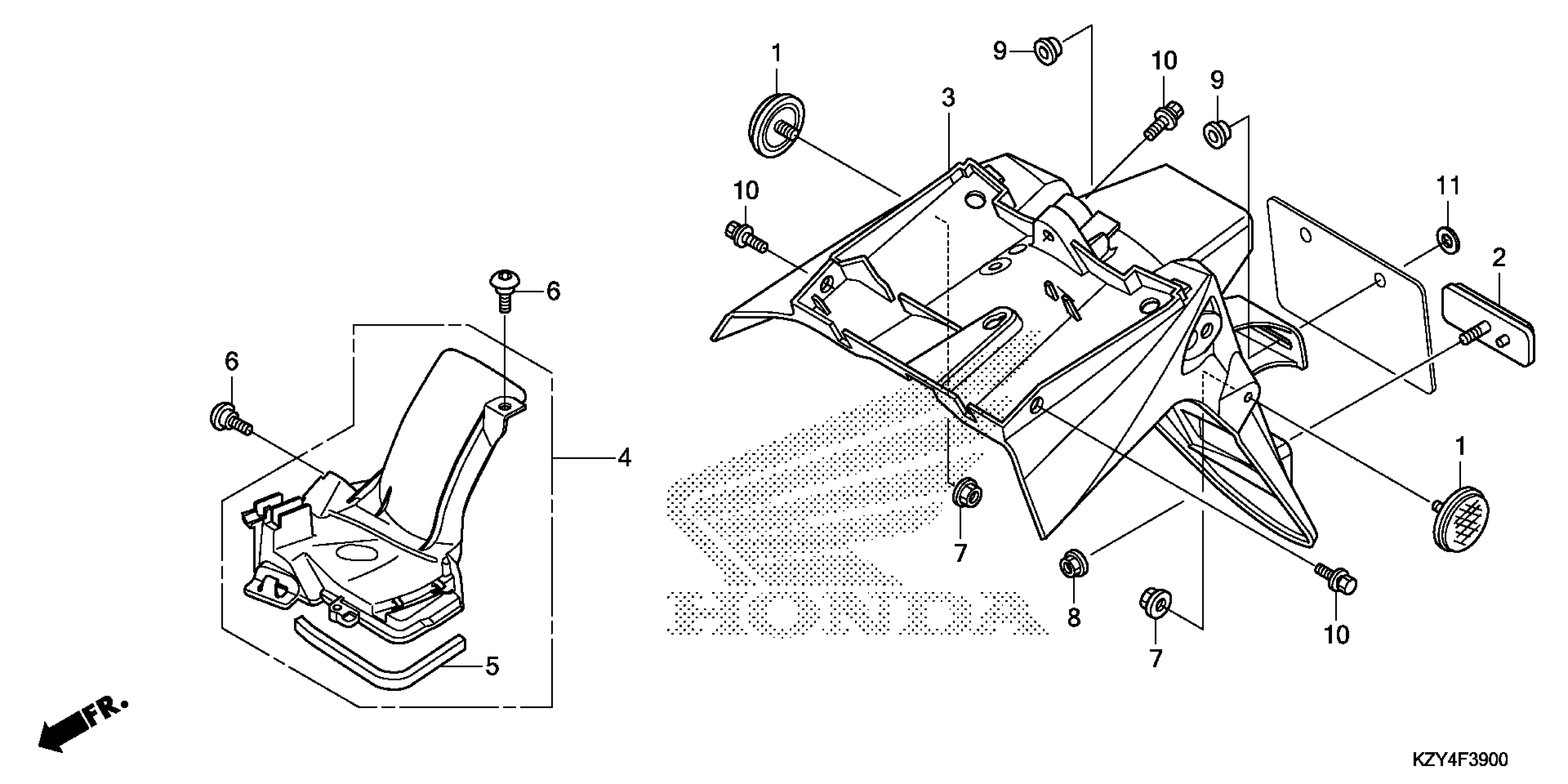 1
9
10
9
3
10
11
2
6
6
4
1
7
8
7
10
5
HONDA
FR.
KZY4F3900