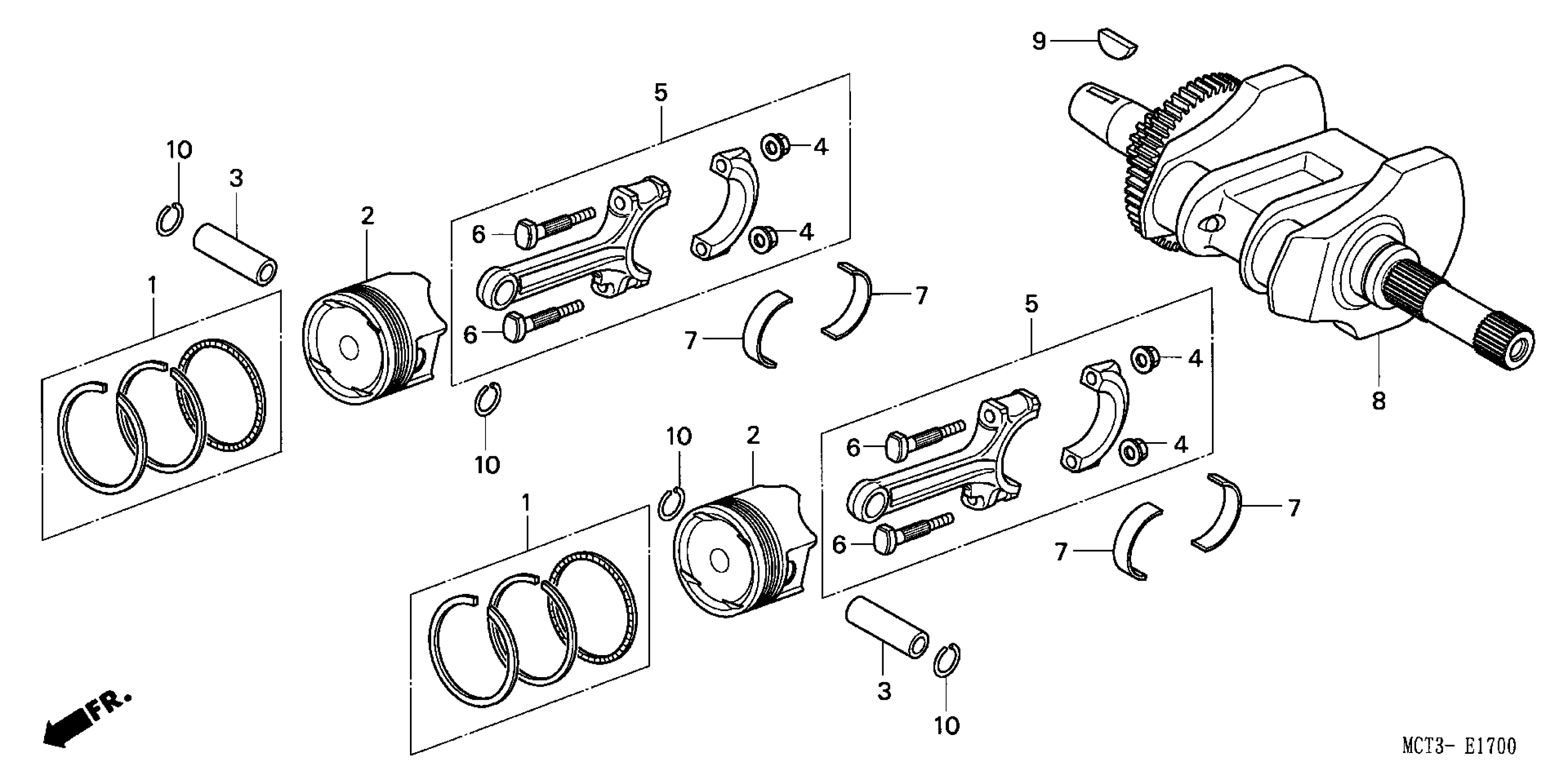 9
5
10
3
4
2
6
4
1
7
6
7
5
4
8
10
10
2
6
4
1
7
6
7
3
10
FR.
MCT3- E1700